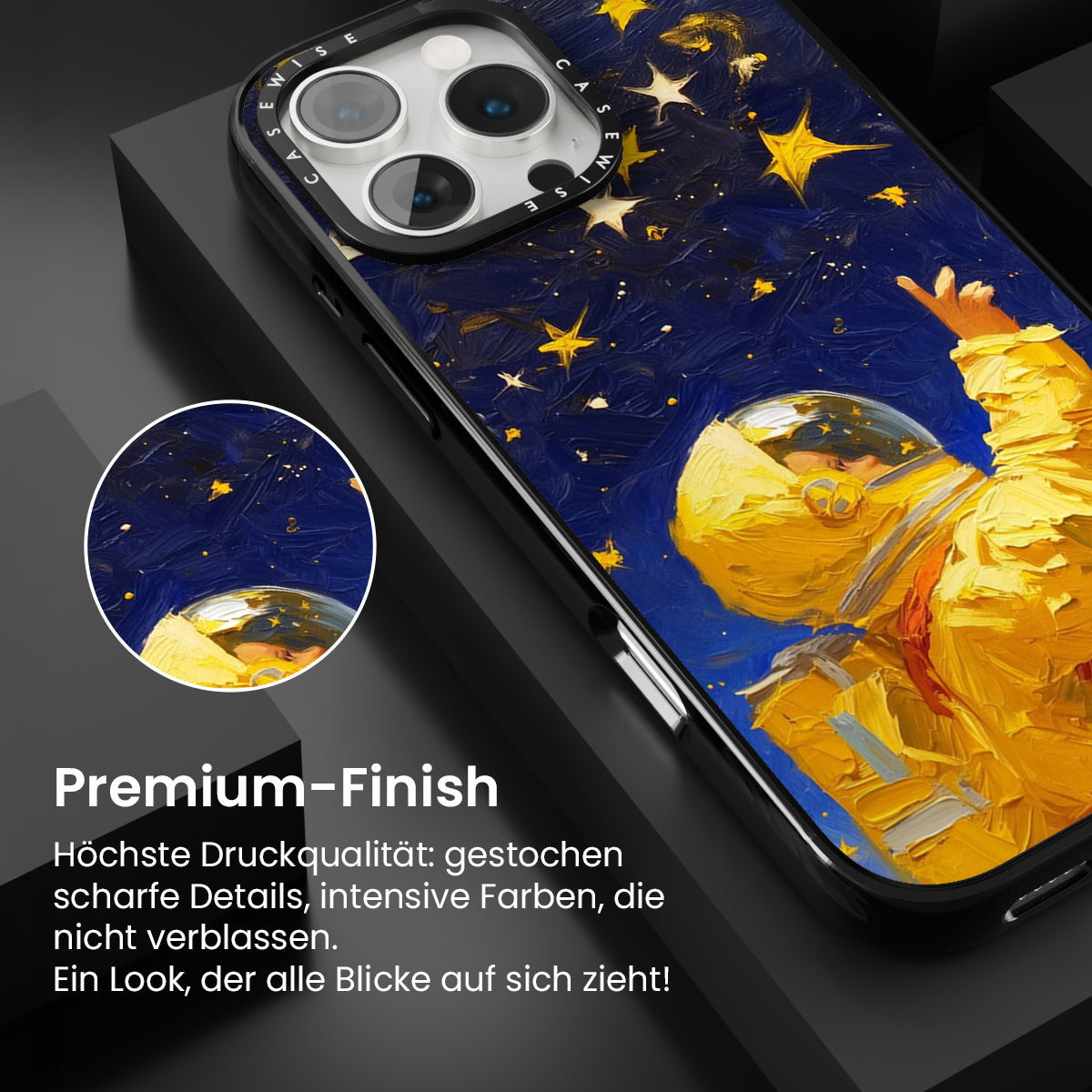 CASEWISE CASEWISE

Premium-Finish

Höchste Druckqualität: gestochen scharfe Details, intensive Farben, die nicht verblassen.
Ein Look, der alle Blicke auf sich zieht!