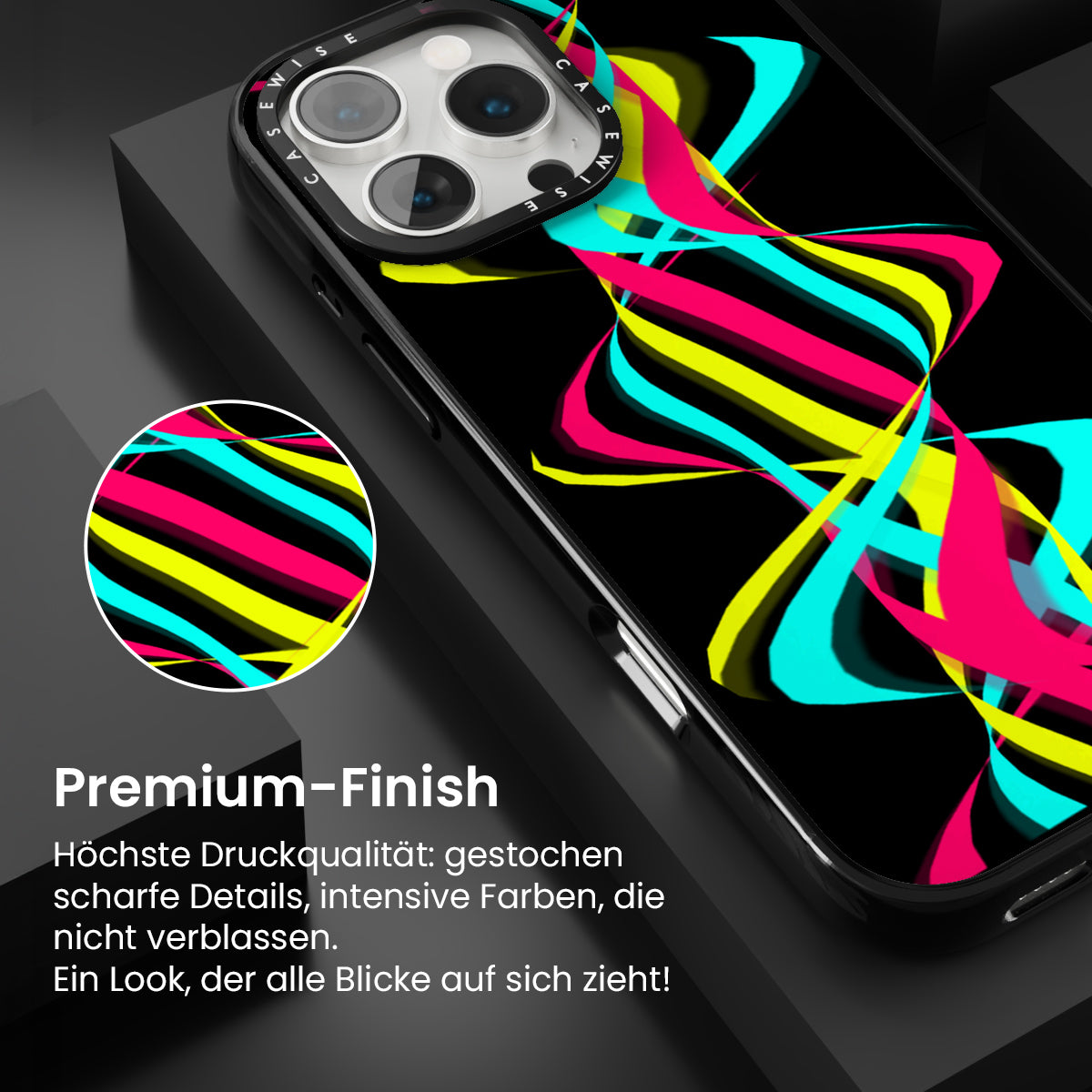 CASEWISE CASEWISE

Premium-Finish

Höchste Druckqualität: gestochen scharfe Details, intensive Farben, die nicht verblassen.
Ein Look, der alle Blicke auf sich zieht!