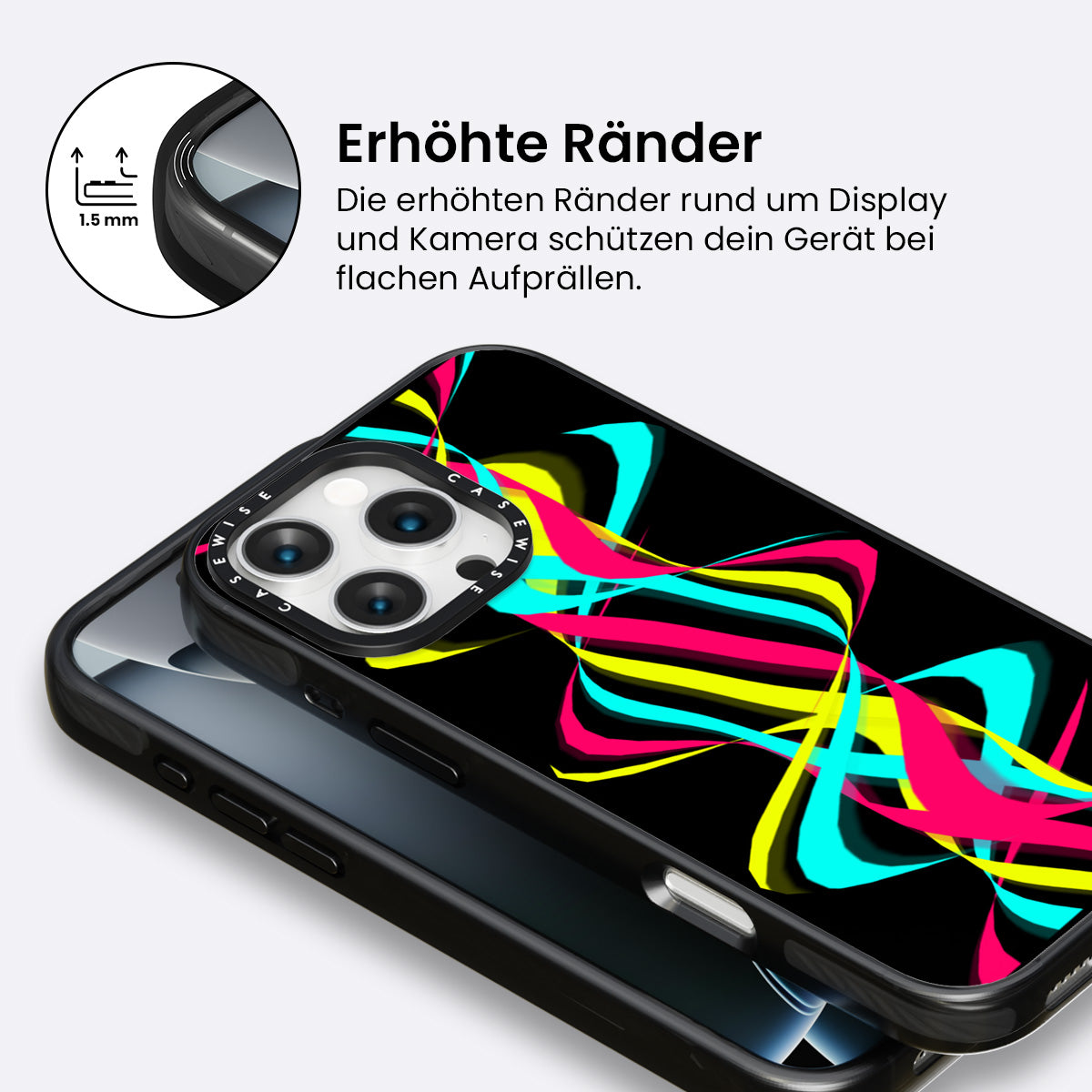 1.5 mm

Erhöhte Ränder

Die erhöhten Ränder rund um Display und Kamera schützen dein Gerät bei flachen Aufprällen.

CASEWISE CASEWISE