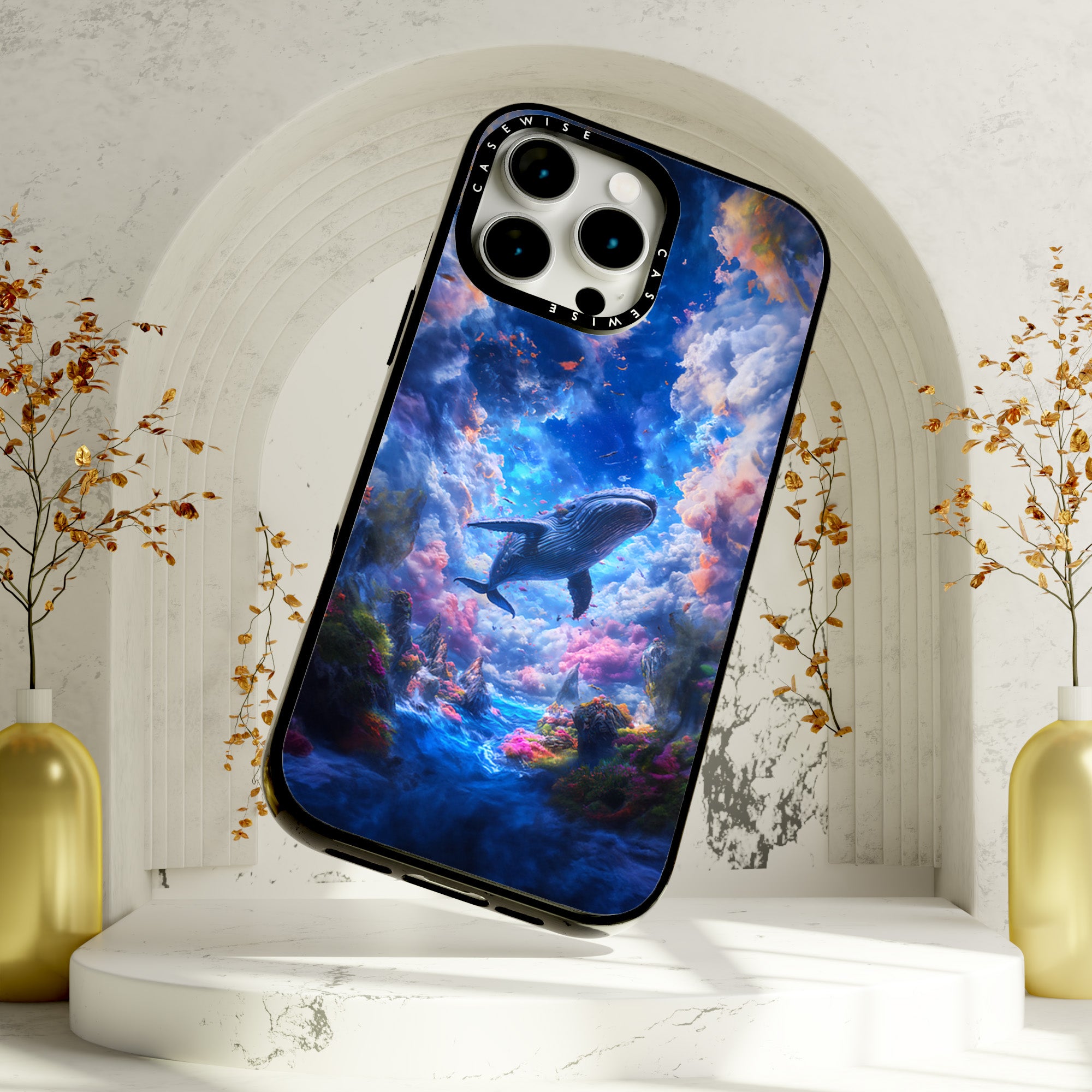 CASEWISE

CASEWISE