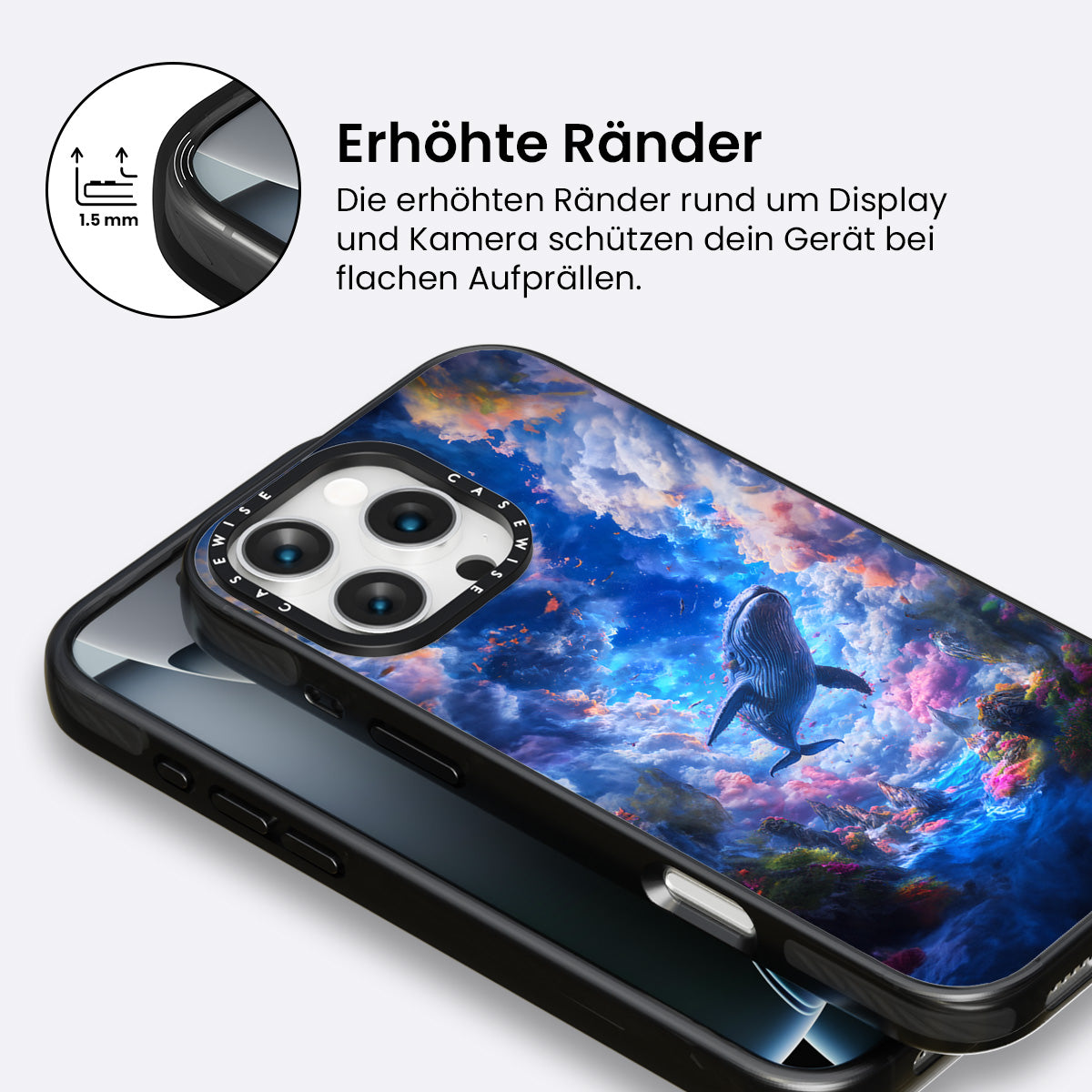 1.5 mm

Erhöhte Ränder

Die erhöhten Ränder rund um Display und Kamera schützen dein Gerät bei flachen Aufprällen.

CASEWISE CASEWISE