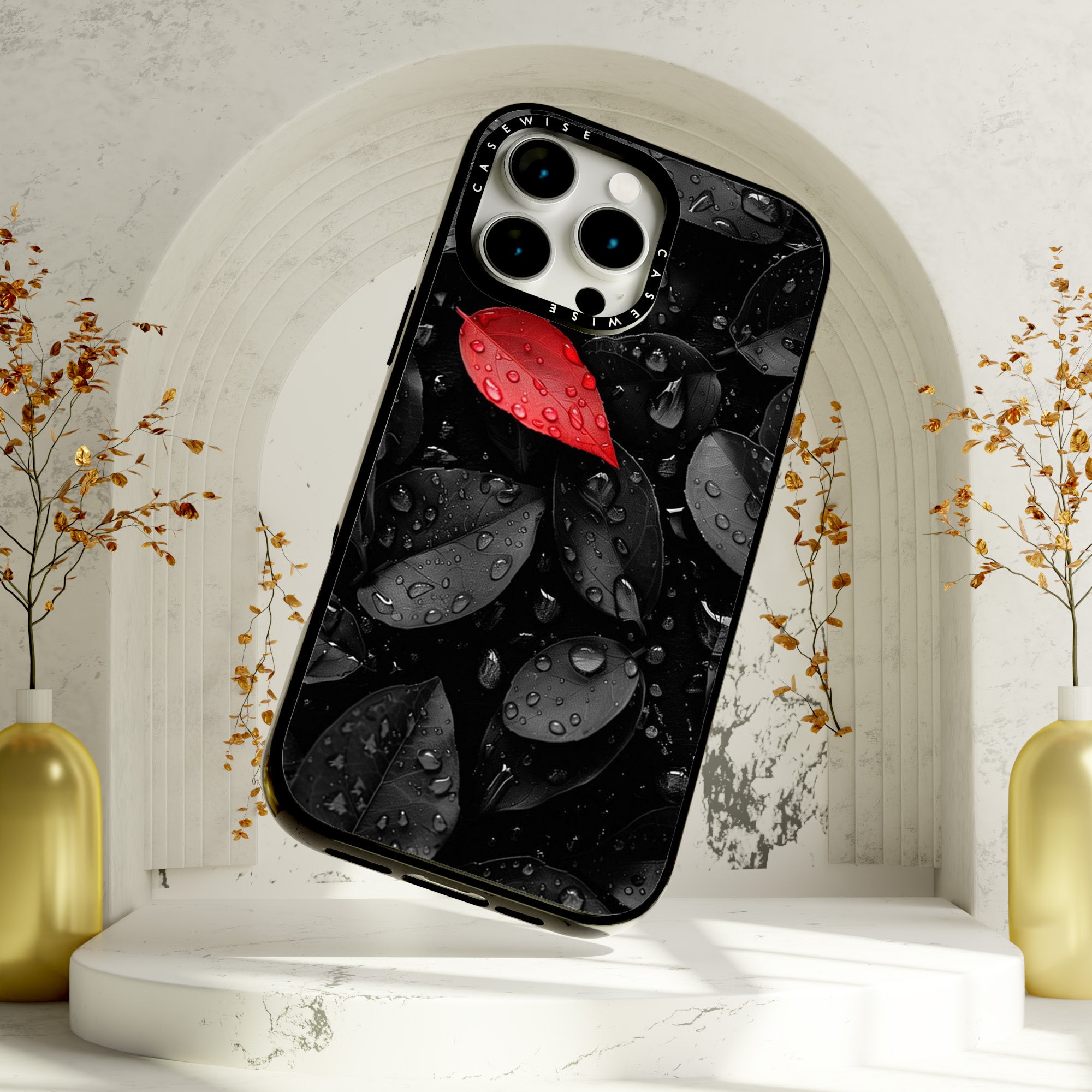 CASEWISE CASEWISE