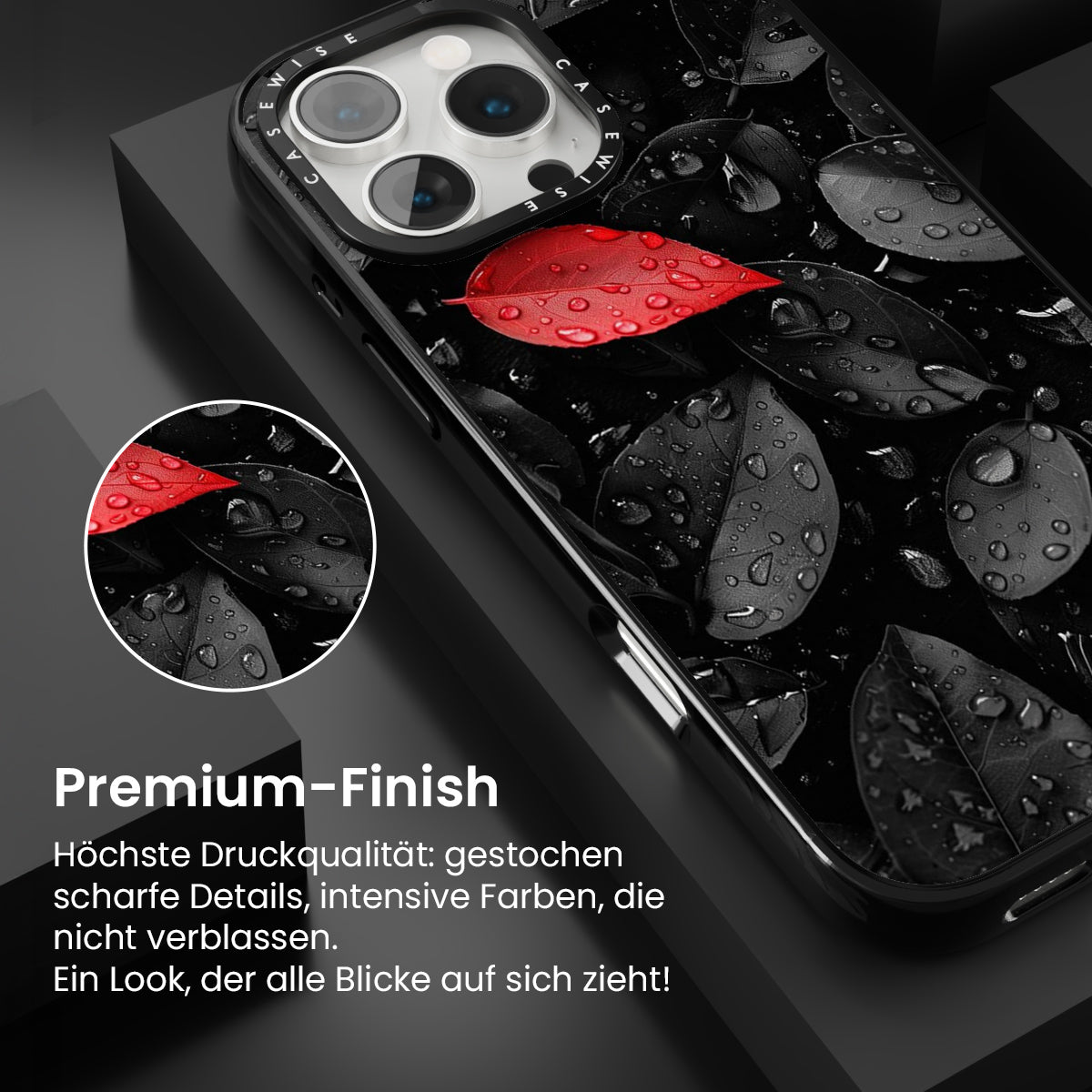 CASEWISE CASEWISE

Premium-Finish

Höchste Druckqualität: gestochen scharfe Details, intensive Farben, die nicht verblassen.
Ein Look, der alle Blicke auf sich zieht!