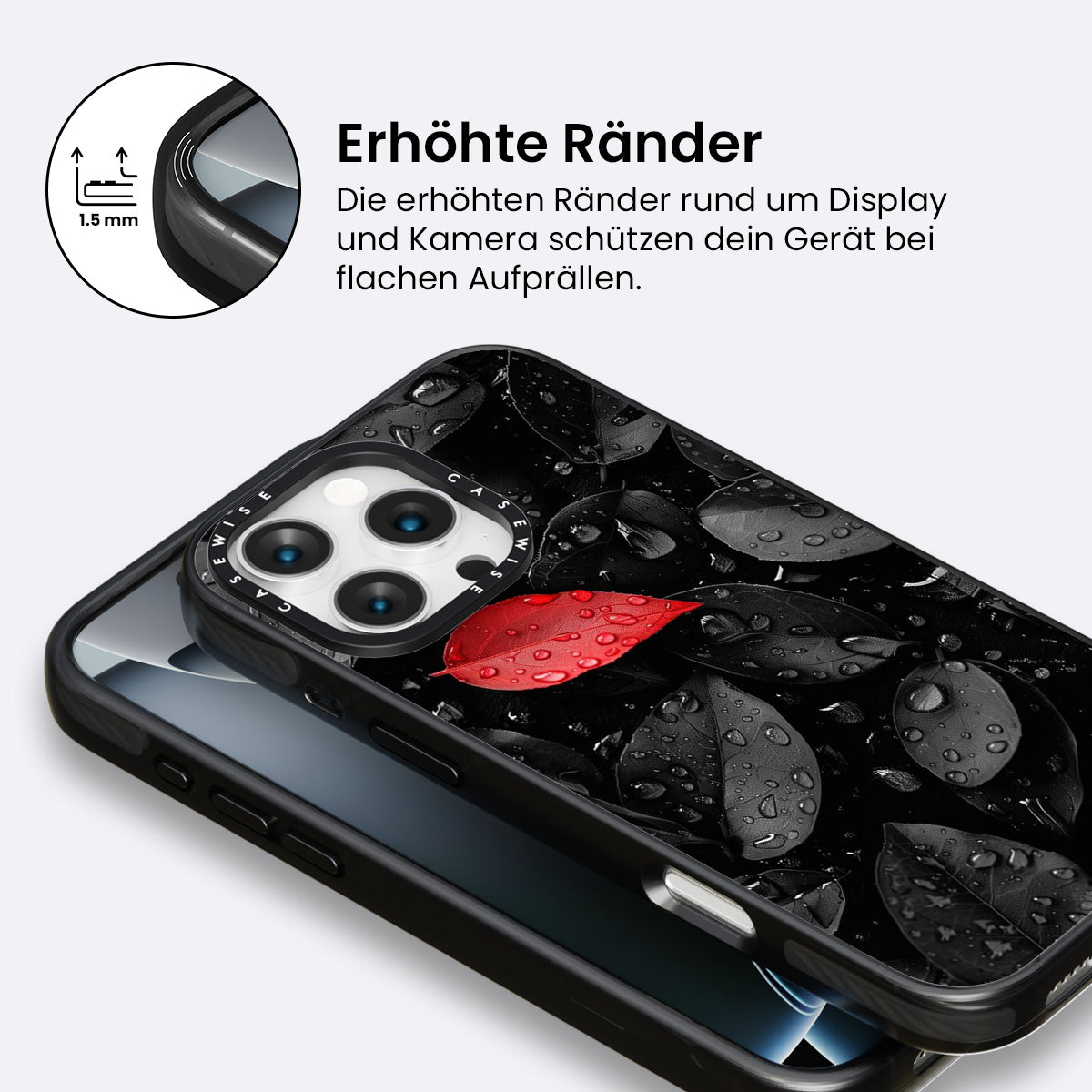 1.5 mm

Erhöhte Ränder

Die erhöhten Ränder rund um Display und Kamera schützen dein Gerät bei flachen Aufprällen.

CASEWISE CASEWISE