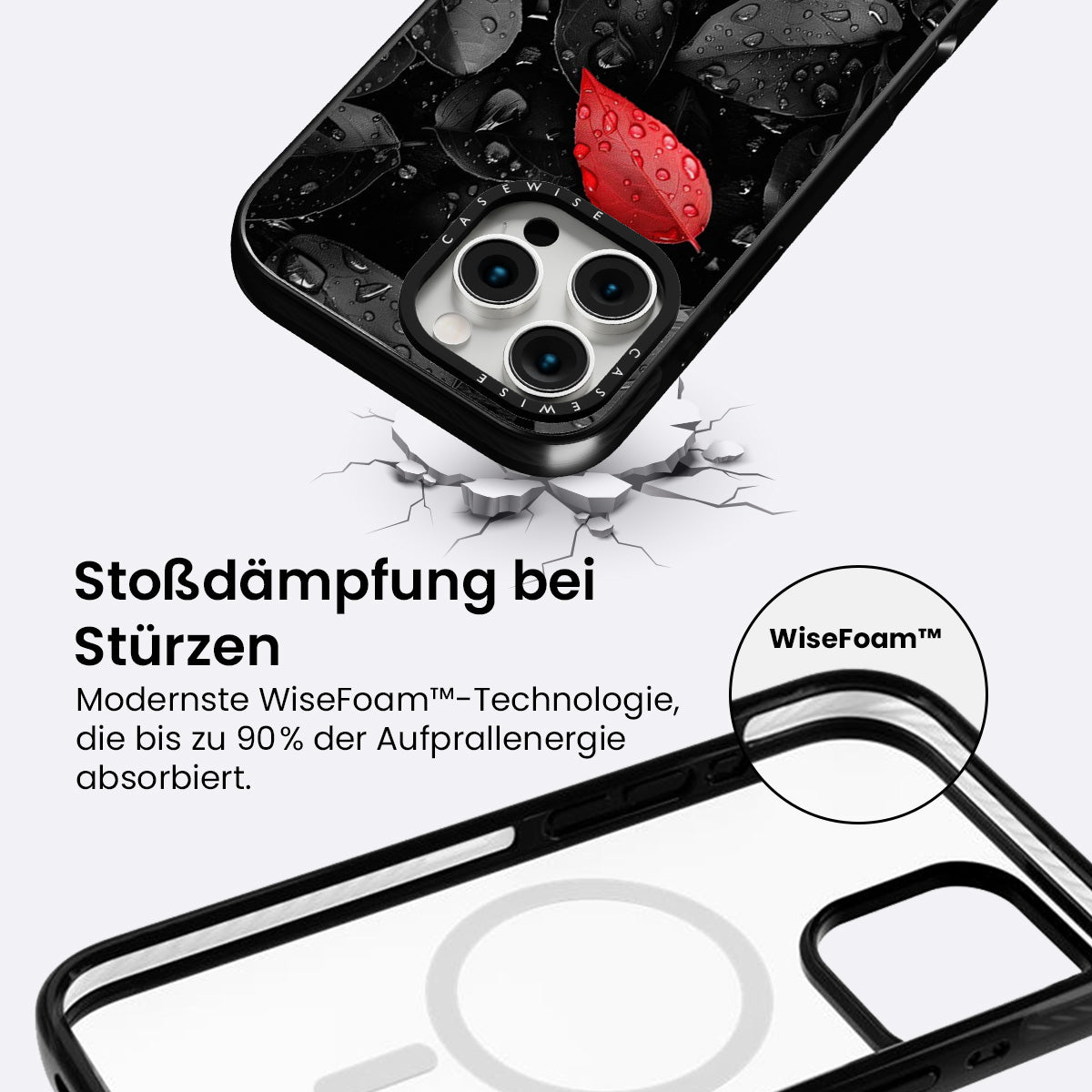 CASEWISE

CASEWISE

Stoßdämpfung bei Stürzen

Modernste WiseFoam™-Technologie, die bis zu 90% der Aufprallenergie absorbiert.

WiseFoam™