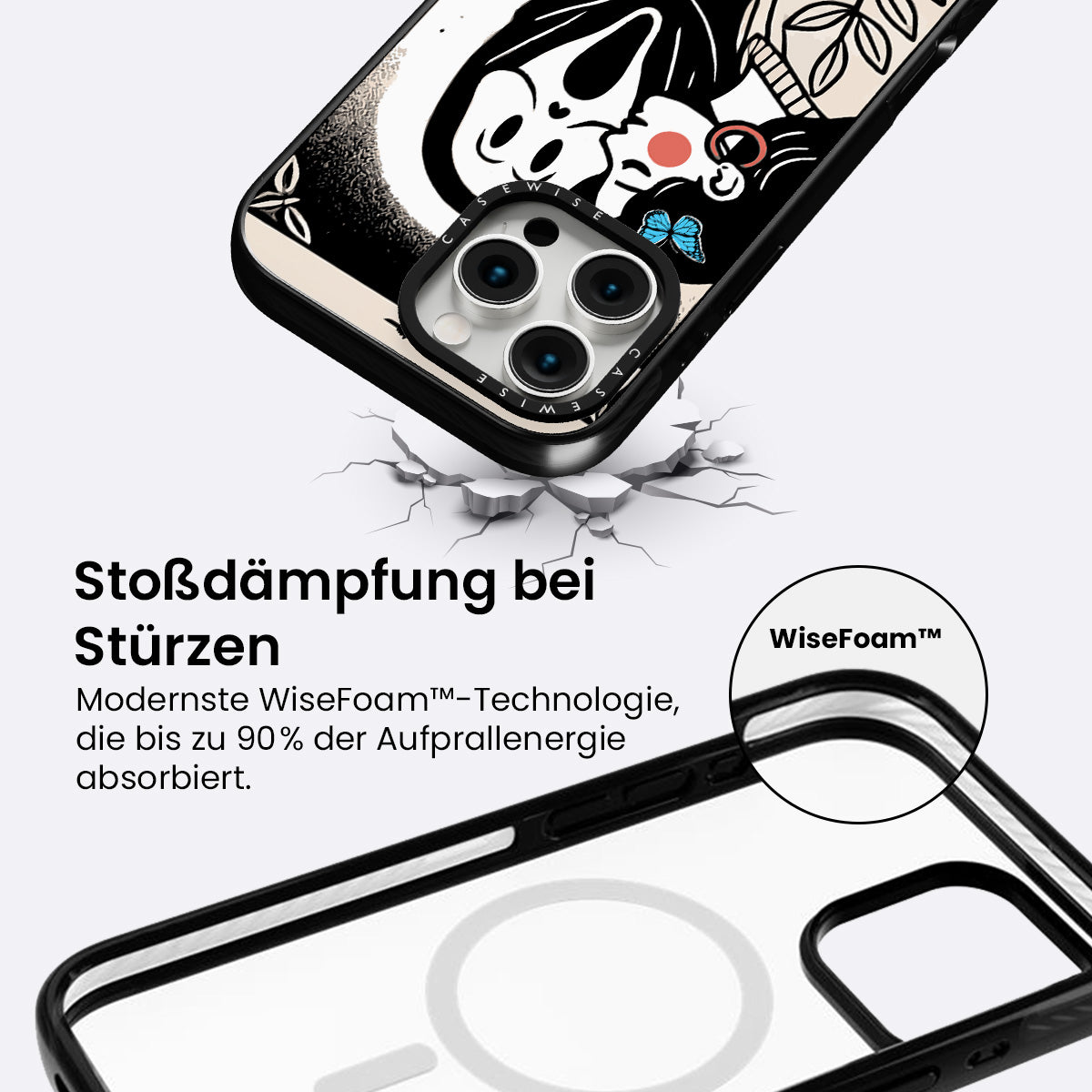 CASEWISE
CASEWISE

Stoßdämpfung bei Stürzen

Modernste WiseFoam™-Technologie, die bis zu 90% der Aufprallenergie absorbiert.

WiseFoam™