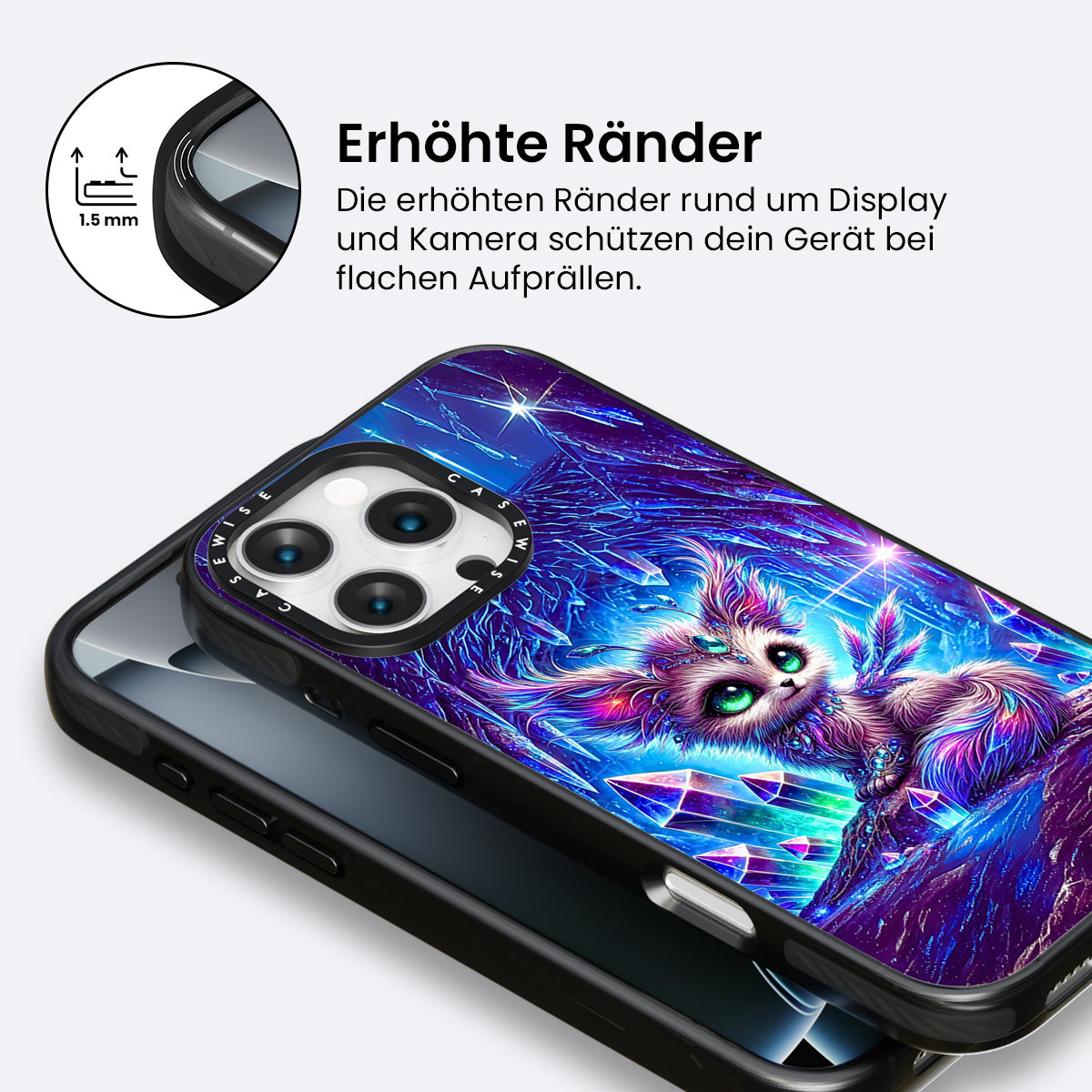 1.5 mm

Erhöhte Ränder

Die erhöhten Ränder rund um Display und Kamera schützen dein Gerät bei flachen Aufprällen.

CASEWISE CASEWISE