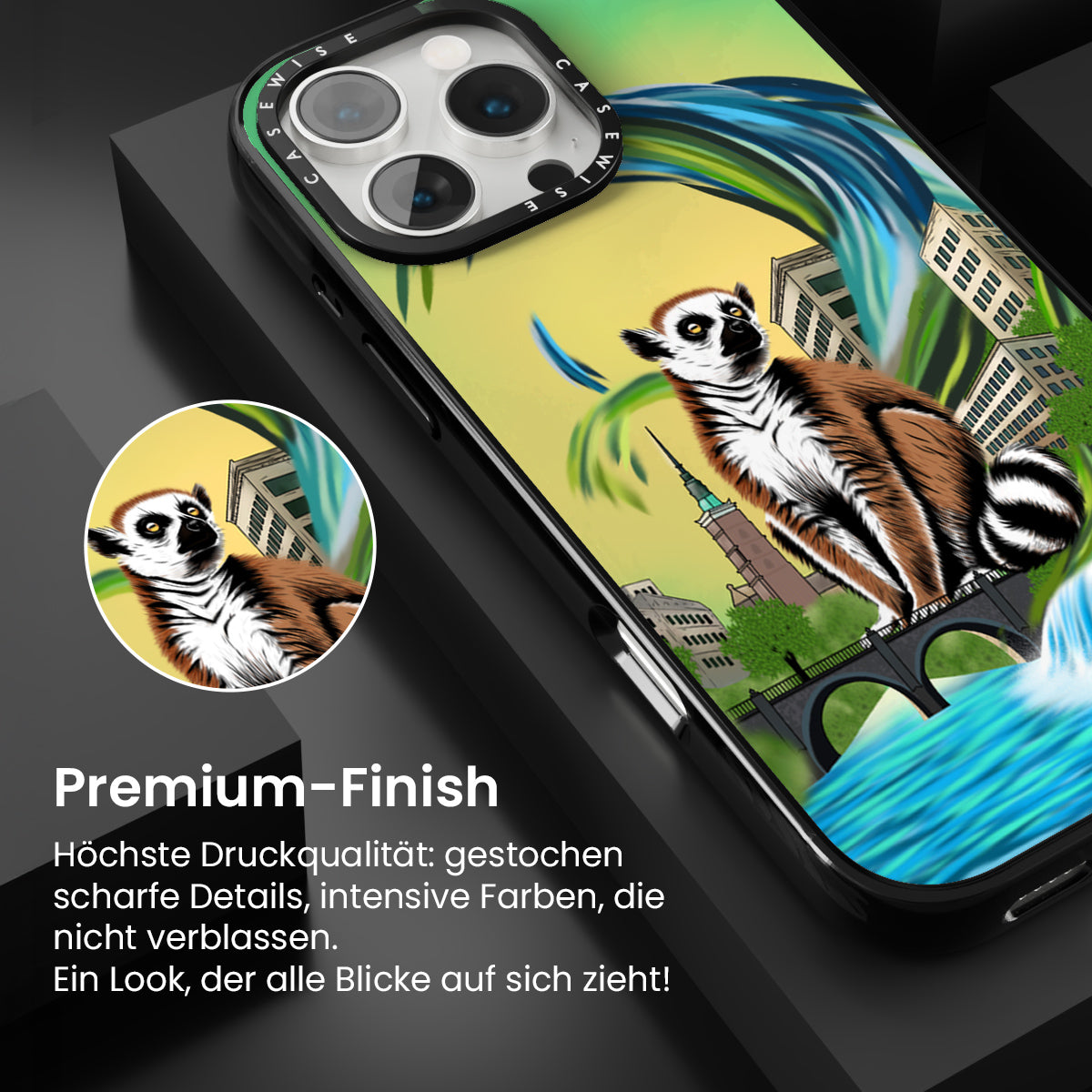 CASEWISE CASEWISE

Premium-Finish

Höchste Druckqualität: gestochen scharfe Details, intensive Farben, die nicht verblassen.
Ein Look, der alle Blicke auf sich zieht!