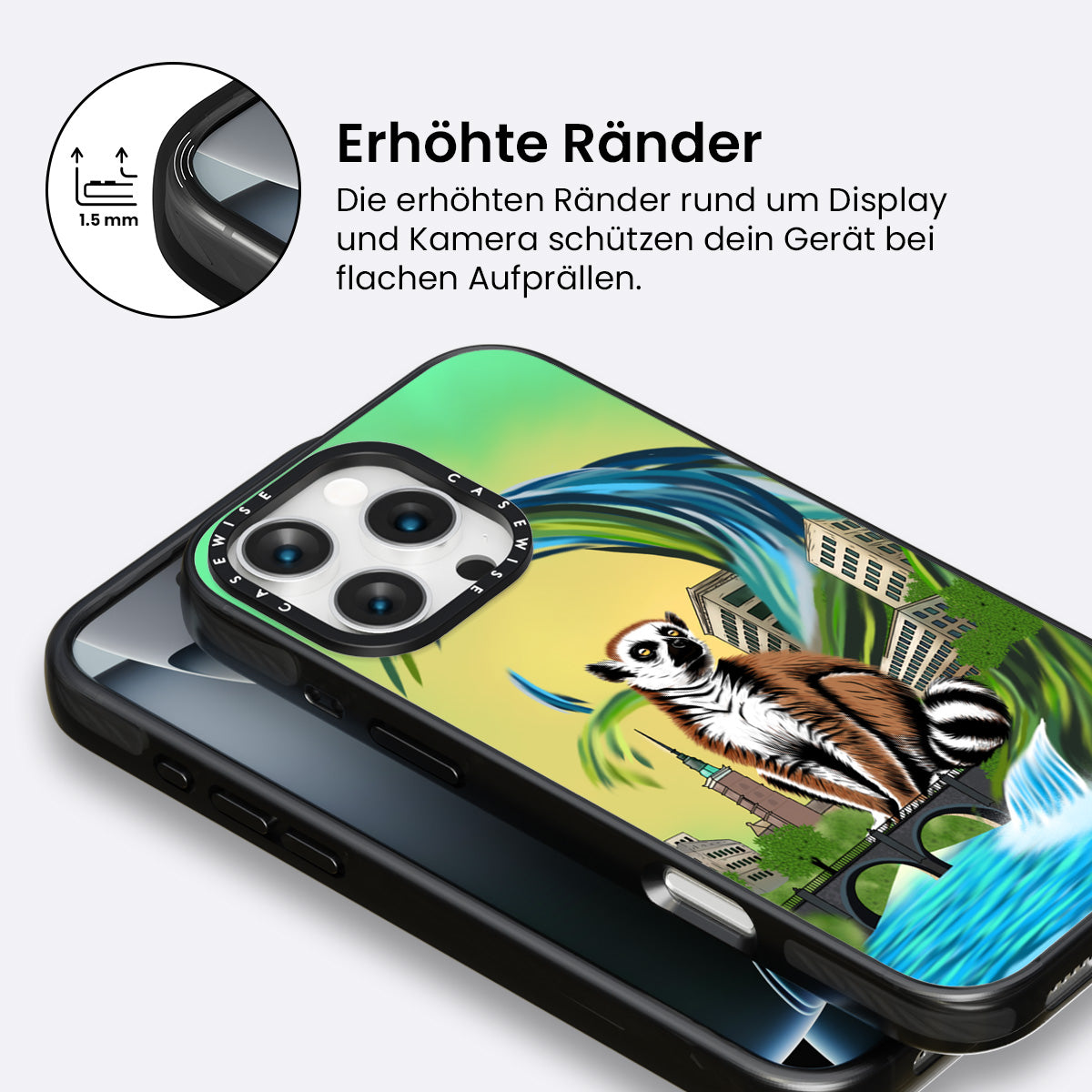 1.5 mm

Erhöhte Ränder

Die erhöhten Ränder rund um Display und Kamera schützen dein Gerät bei flachen Aufprällen.

CASEWISE

CASEWISE