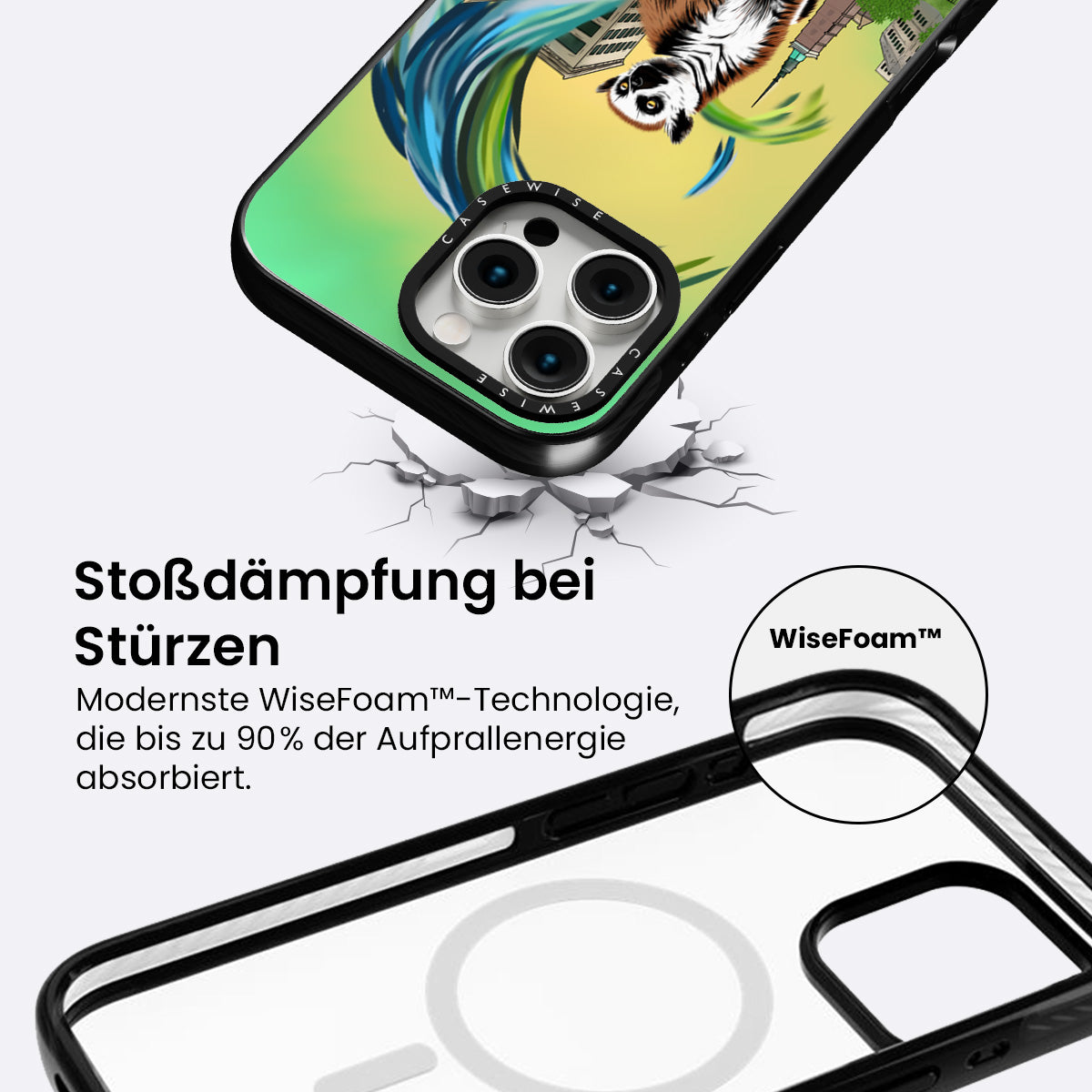 CASEWISE

CASEWISE

Stoßdämpfung bei Stürzen

Modernste WiseFoam™-Technologie, die bis zu 90% der Aufprallenergie absorbiert.

WiseFoam™