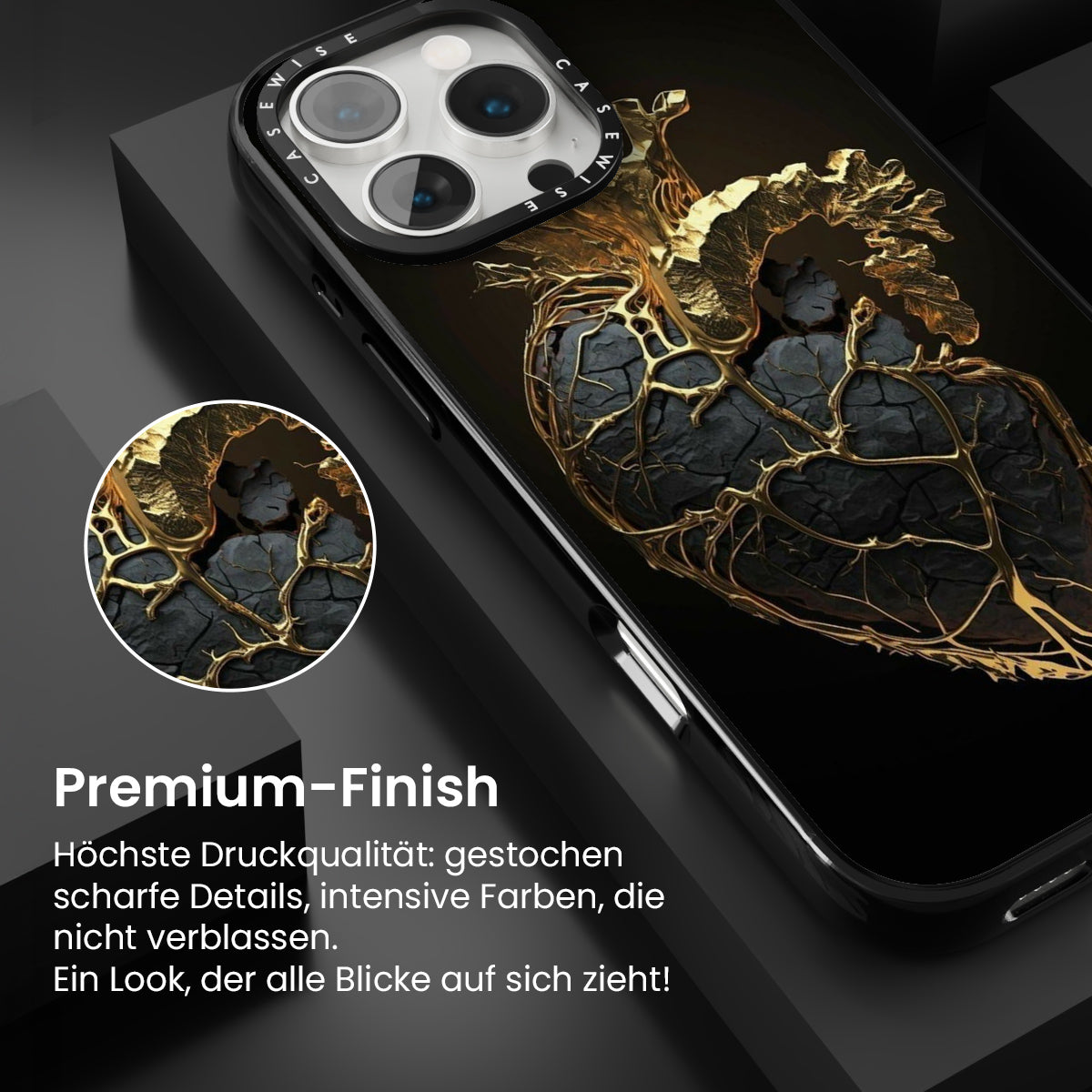 CASEWISE CASEWISE

Premium-Finish

Höchste Druckqualität: gestochen scharfe Details, intensive Farben, die nicht verblassen.
Ein Look, der alle Blicke auf sich zieht!