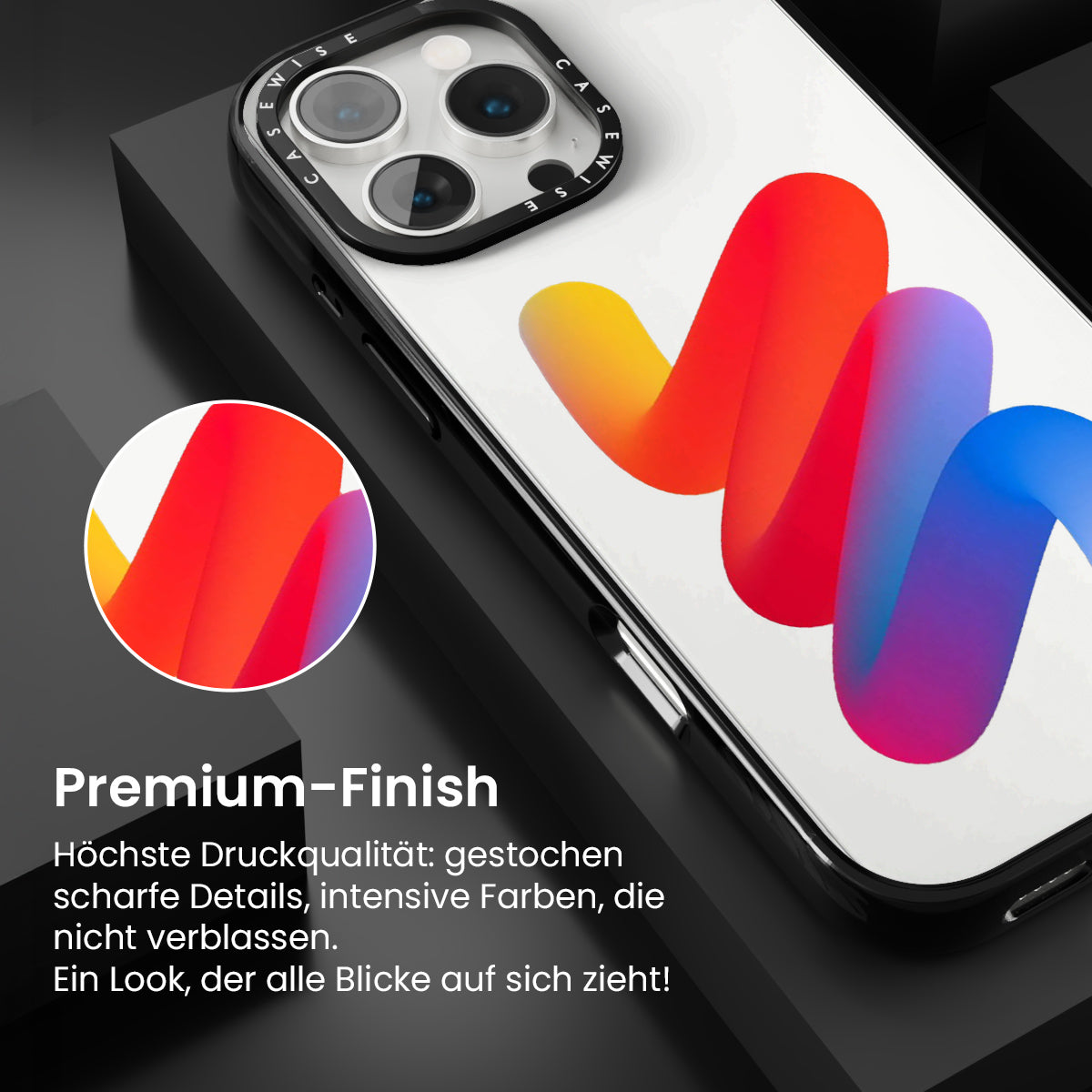 CASEWISE CASEWISE

Premium-Finish

Höchste Druckqualität: gestochen scharfe Details, intensive Farben, die nicht verblassen.
Ein Look, der alle Blicke auf sich zieht!