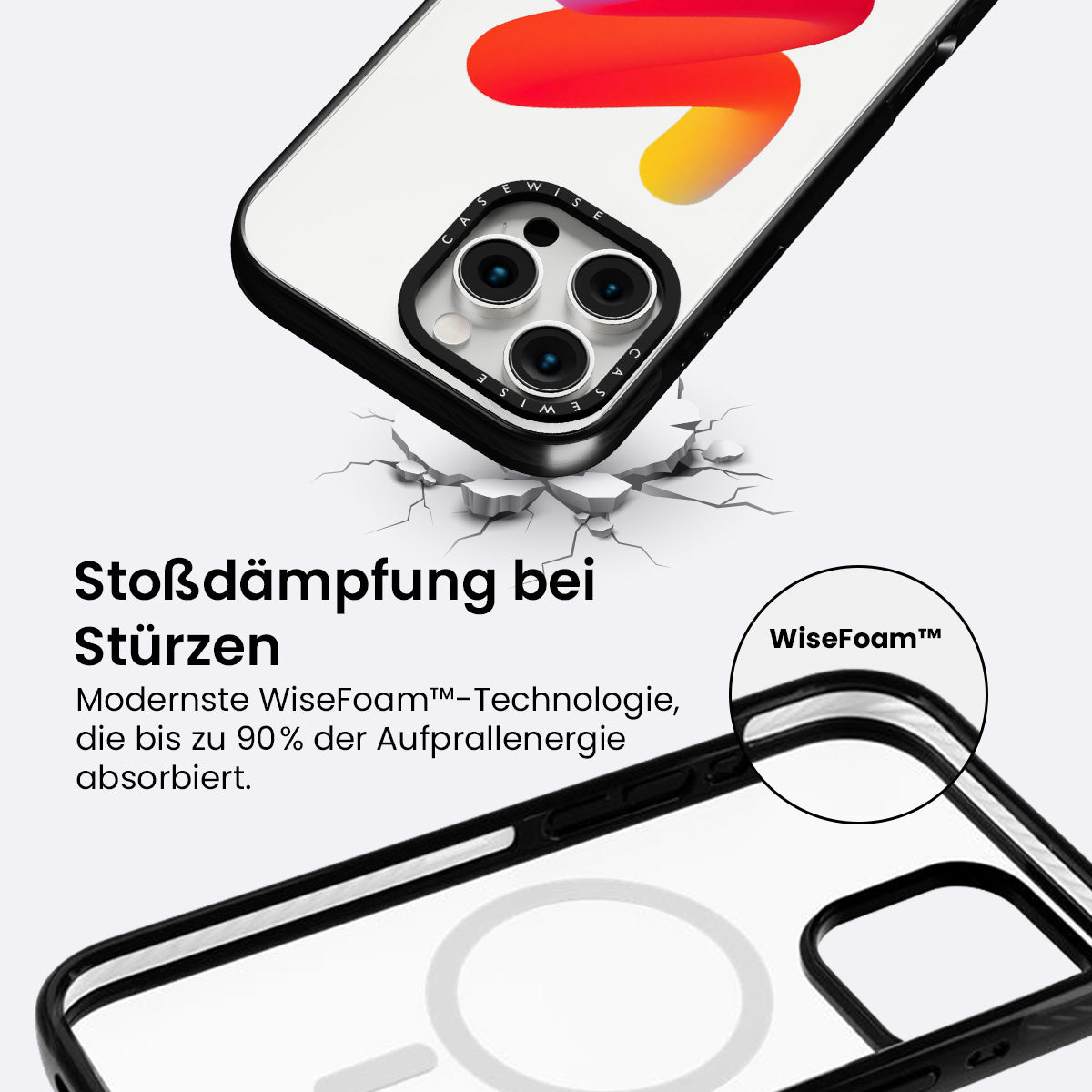 CASEWISE
CASEWISE

Stoßdämpfung bei Stürzen

Modernste WiseFoam™-Technologie, die bis zu 90% der Aufprallenergie absorbiert.

WiseFoam™