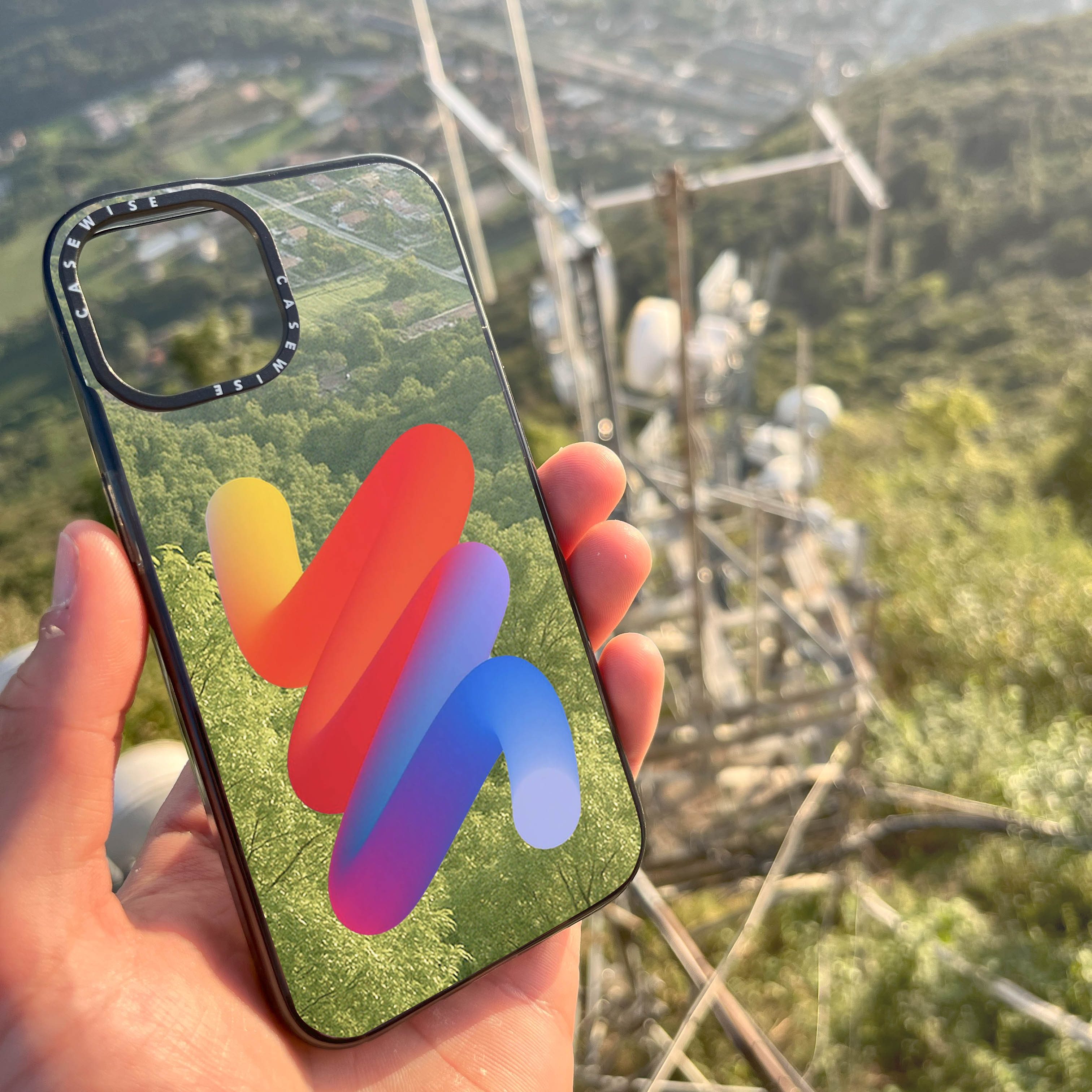 CASEWISE CASEWISE