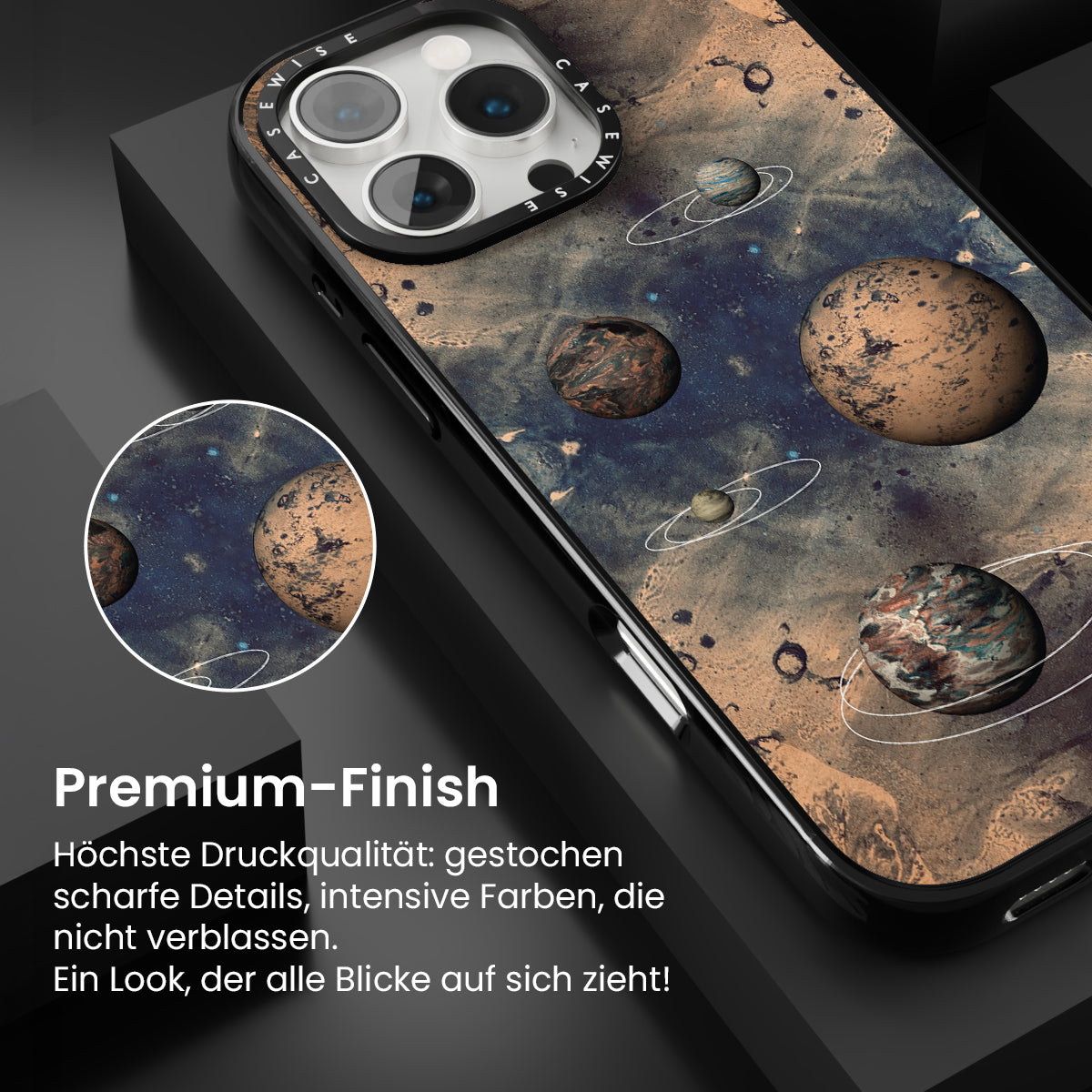 CASEWISE CASEWISE

Premium-Finish

Höchste Druckqualität: gestochen scharfe Details, intensive Farben, die nicht verblassen.
Ein Look, der alle Blicke auf sich zieht!