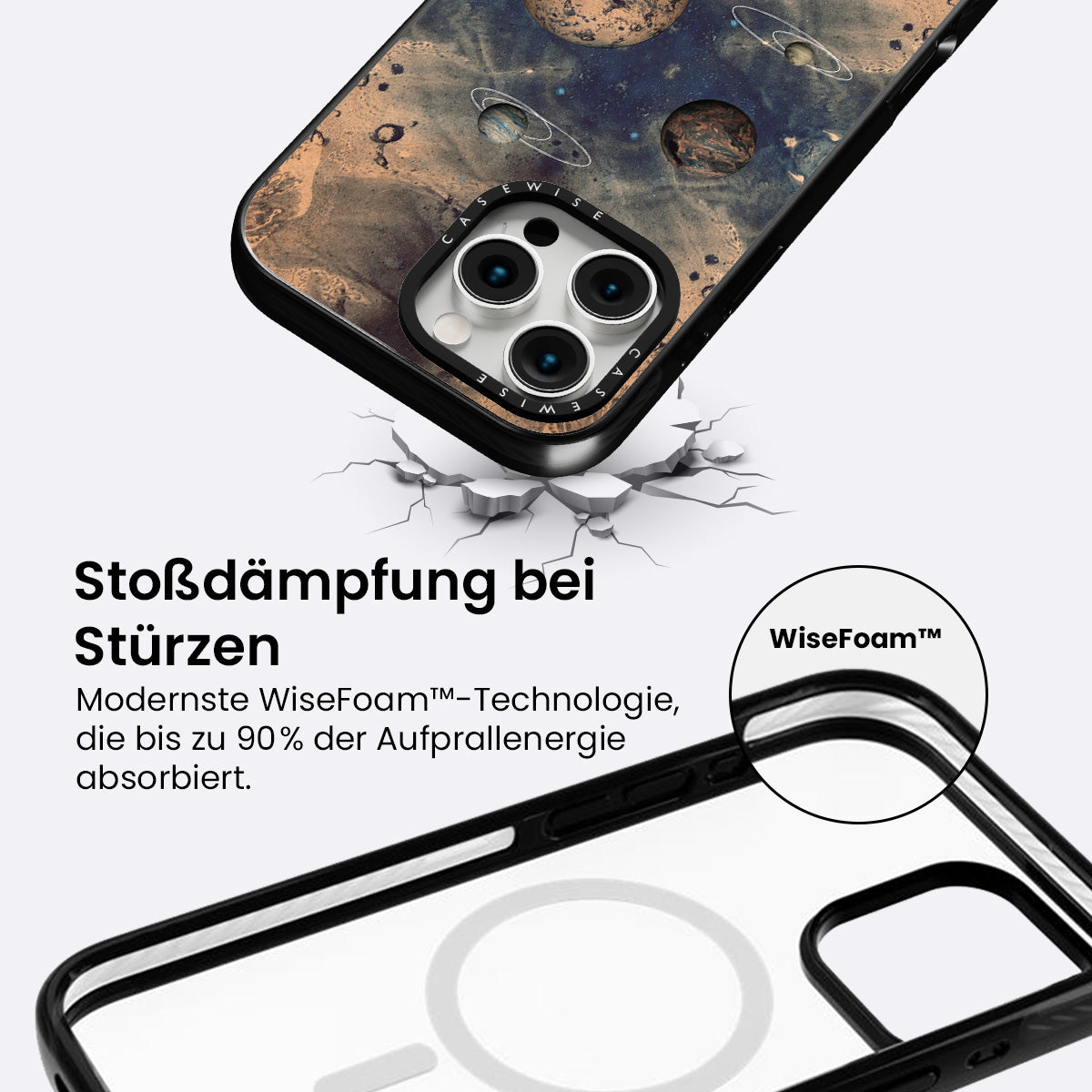 CASEWISE

CASEWISE

Stoßdämpfung bei Stürzen

Modernste WiseFoam™-Technologie, die bis zu 90% der Aufprallenergie absorbiert.

WiseFoam™