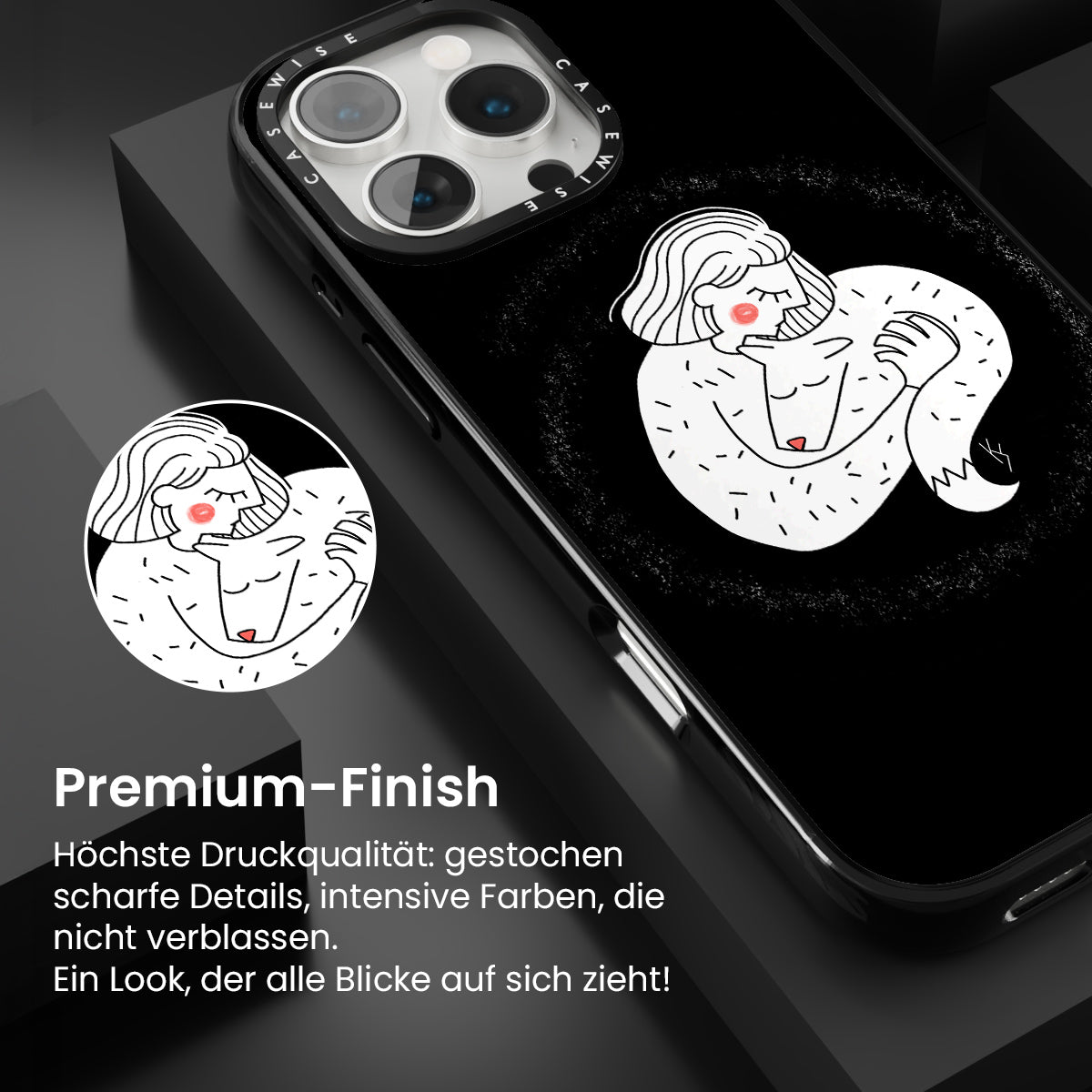 CASEWISE CASEWISE

Premium-Finish

Höchste Druckqualität: gestochen scharfe Details, intensive Farben, die nicht verblassen.
Ein Look, der alle Blicke auf sich zieht!