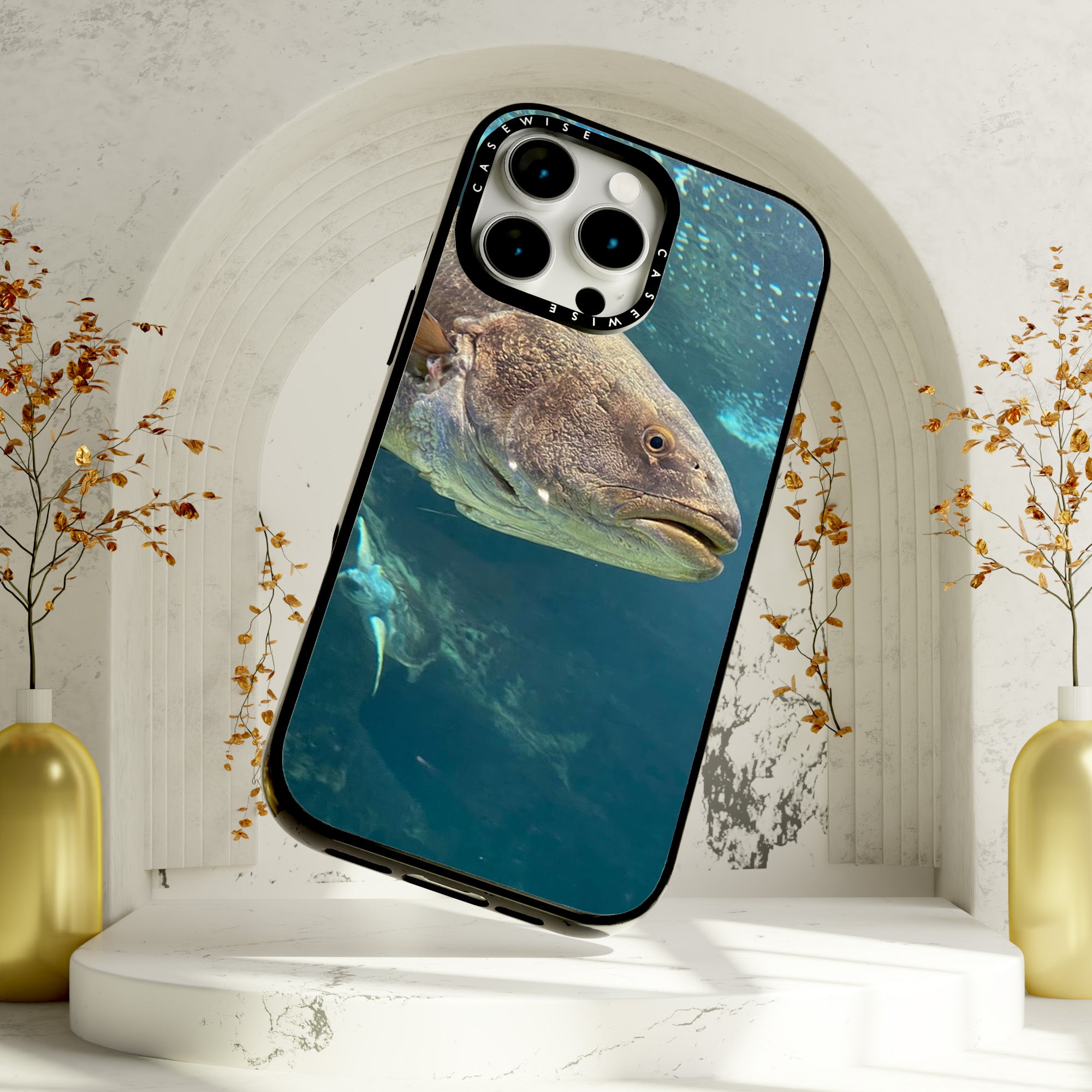 CASEWISE CASEWISE