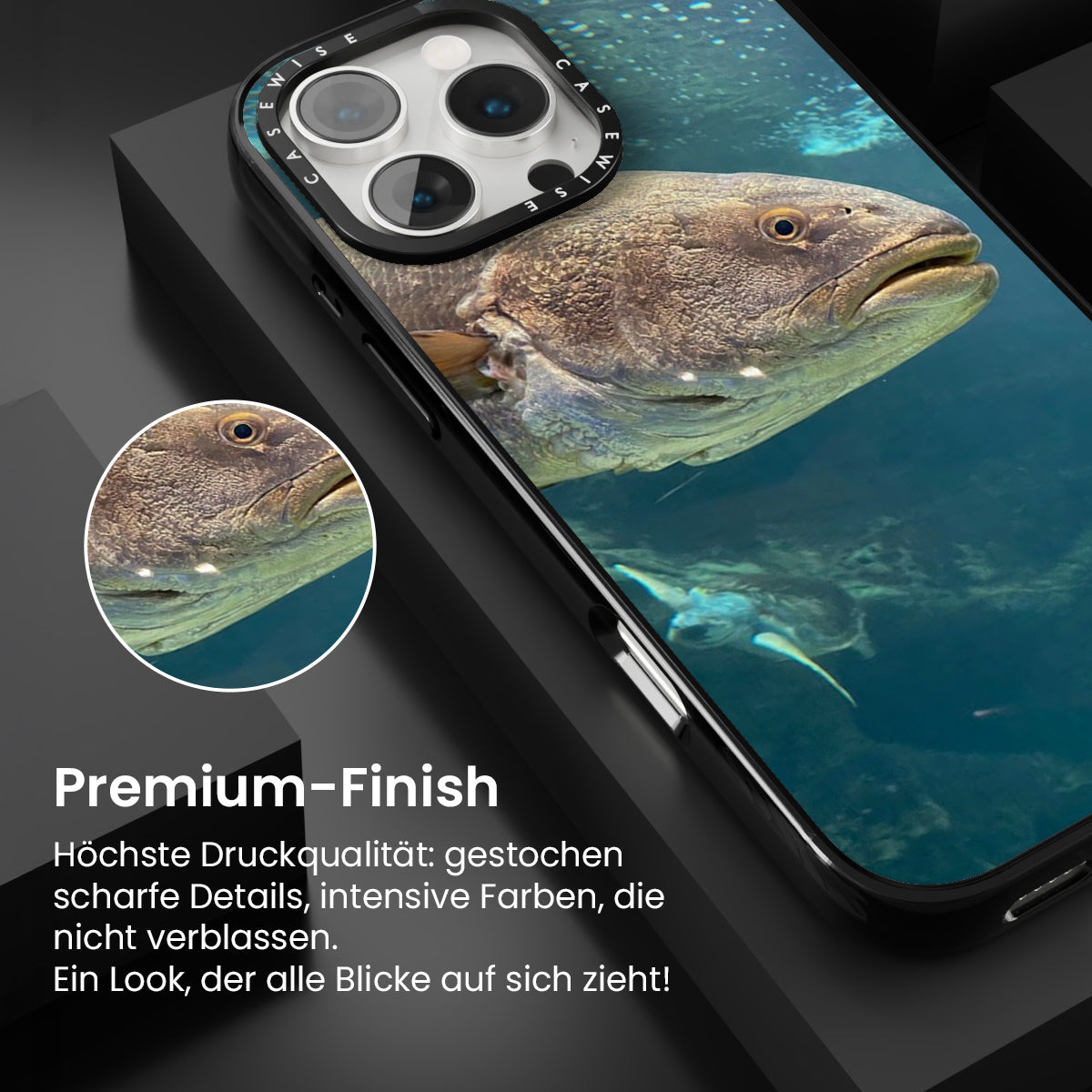 CASEWISE CASEWISE

Premium-Finish

Höchste Druckqualität: gestochen scharfe Details, intensive Farben, die nicht verblassen.
Ein Look, der alle Blicke auf sich zieht!