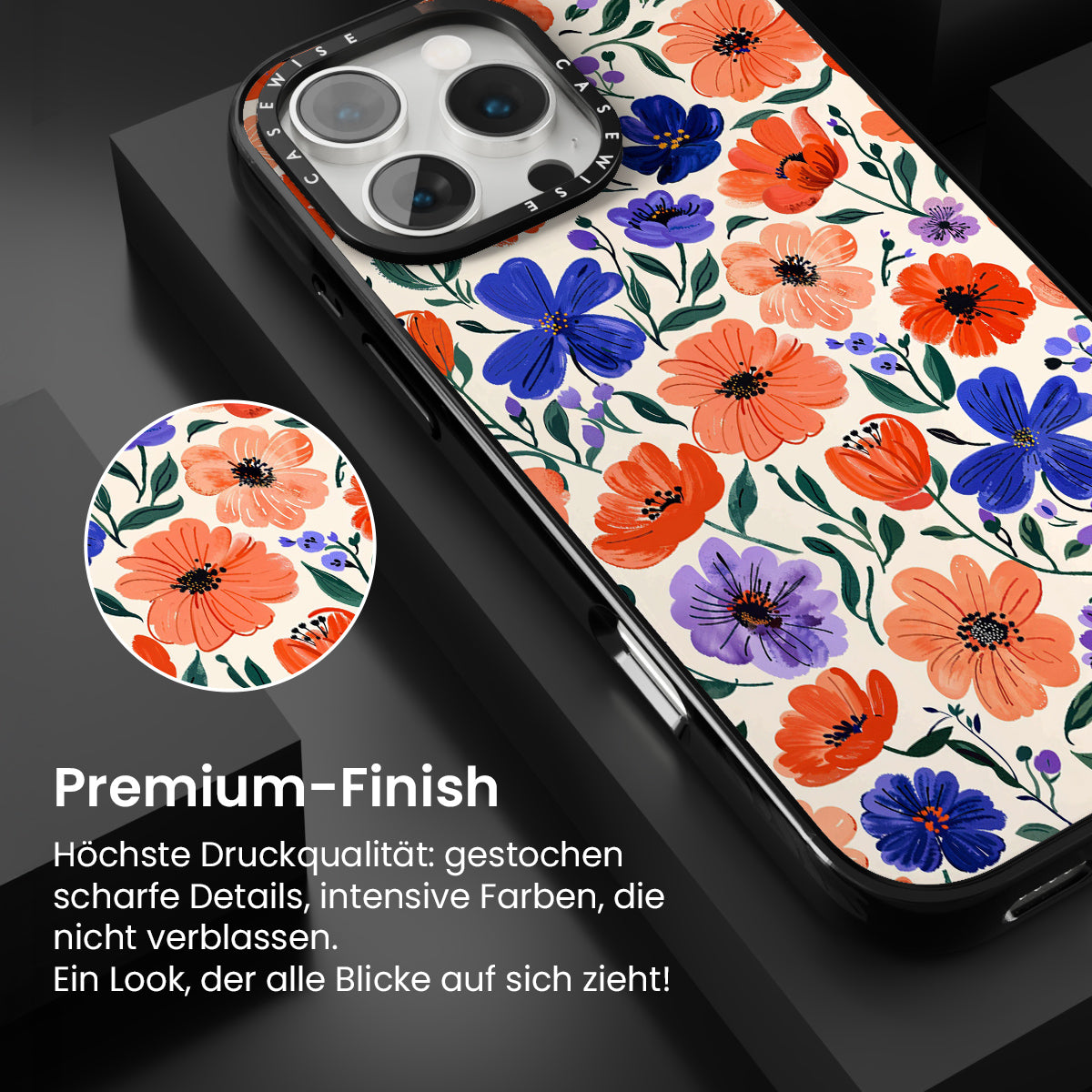 CASEWISE CASEWISE

Premium-Finish

Höchste Druckqualität: gestochen scharfe Details, intensive Farben, die nicht verblassen.
Ein Look, der alle Blicke auf sich zieht!