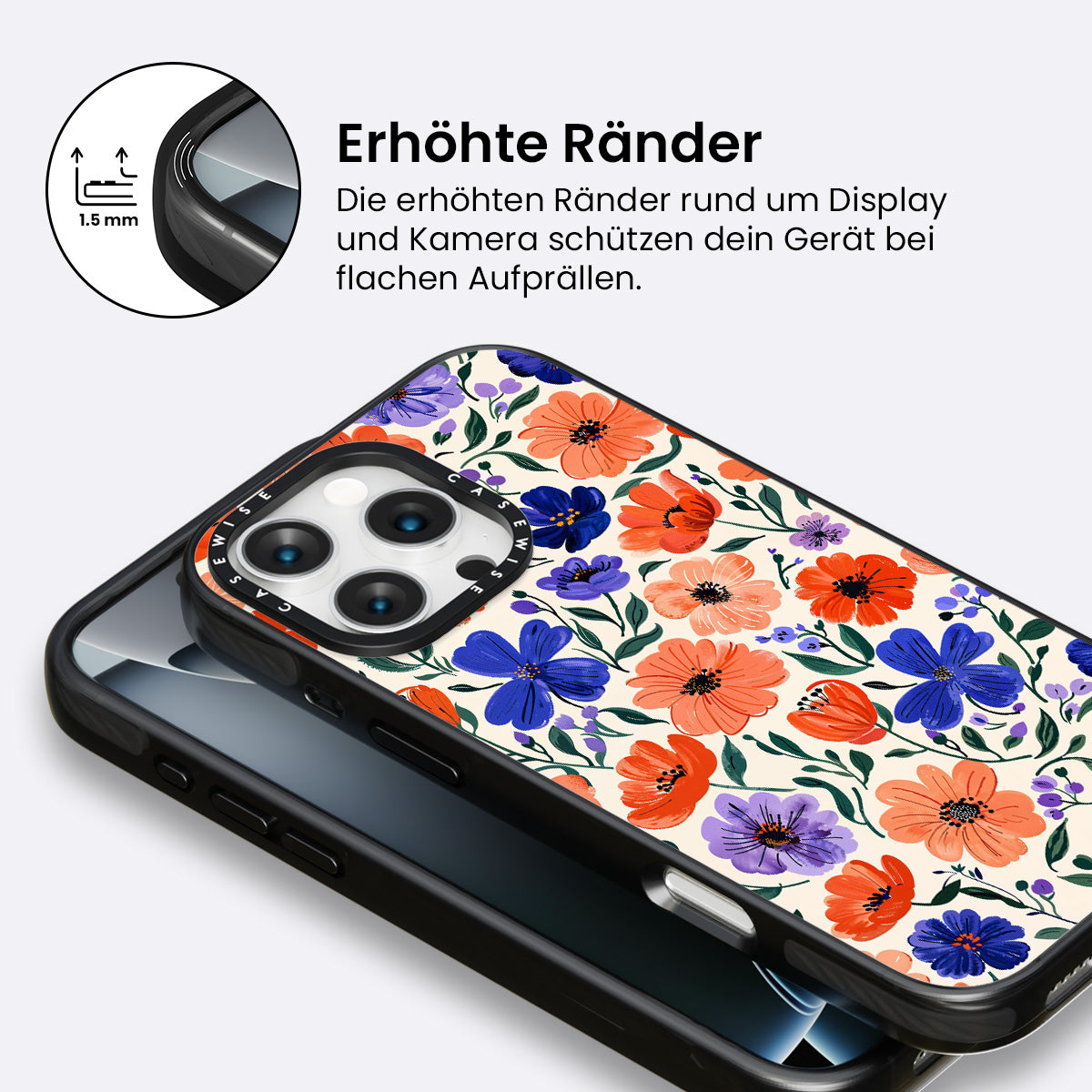 1.5 mm

Erhöhte Ränder

Die erhöhten Ränder rund um Display und Kamera schützen dein Gerät bei flachen Aufprällen.

CASEWISE CASEWISE