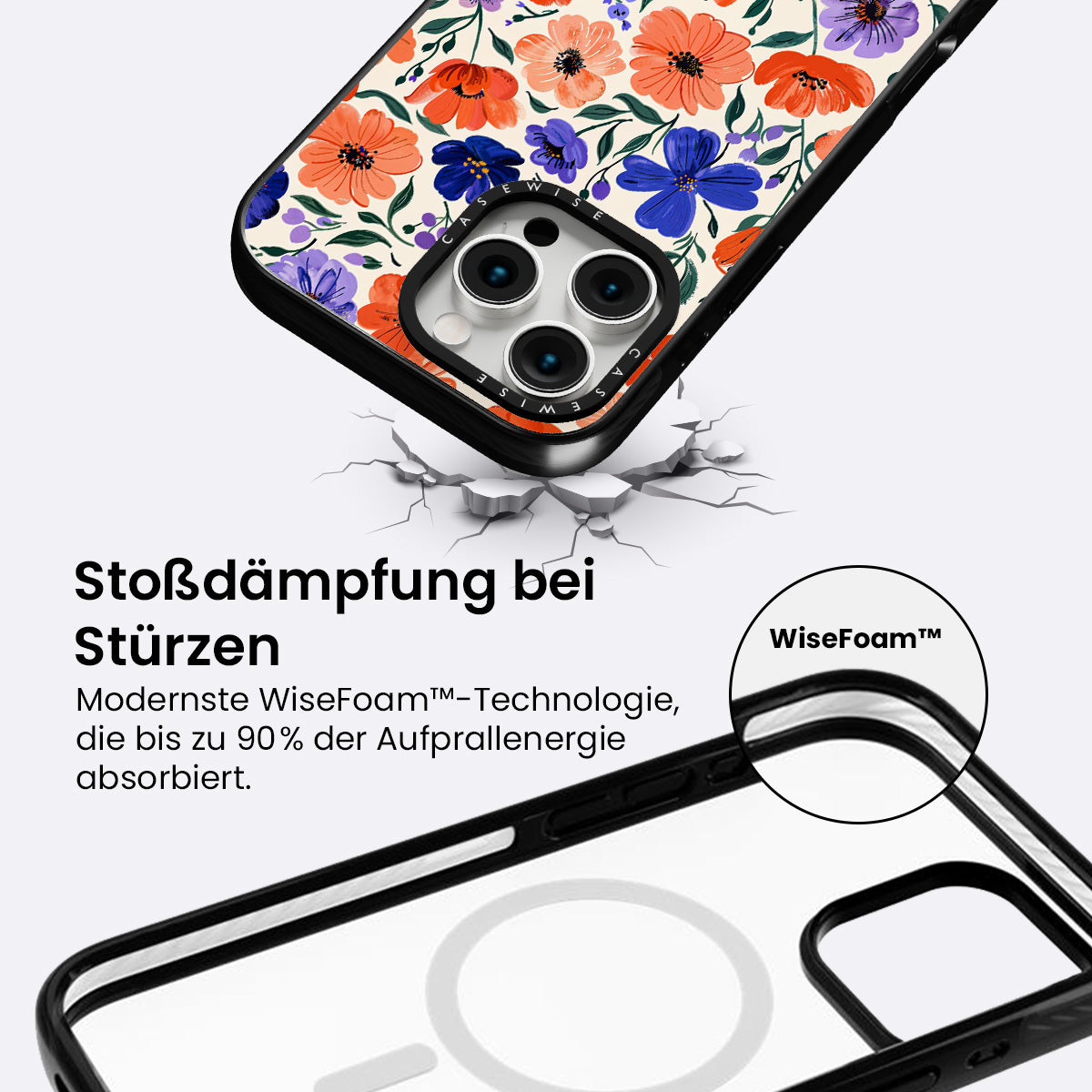 CASEWISE
CASEWISE

Stoßdämpfung bei Stürzen

Modernste WiseFoam™-Technologie, die bis zu 90% der Aufprallenergie absorbiert.

WiseFoam™