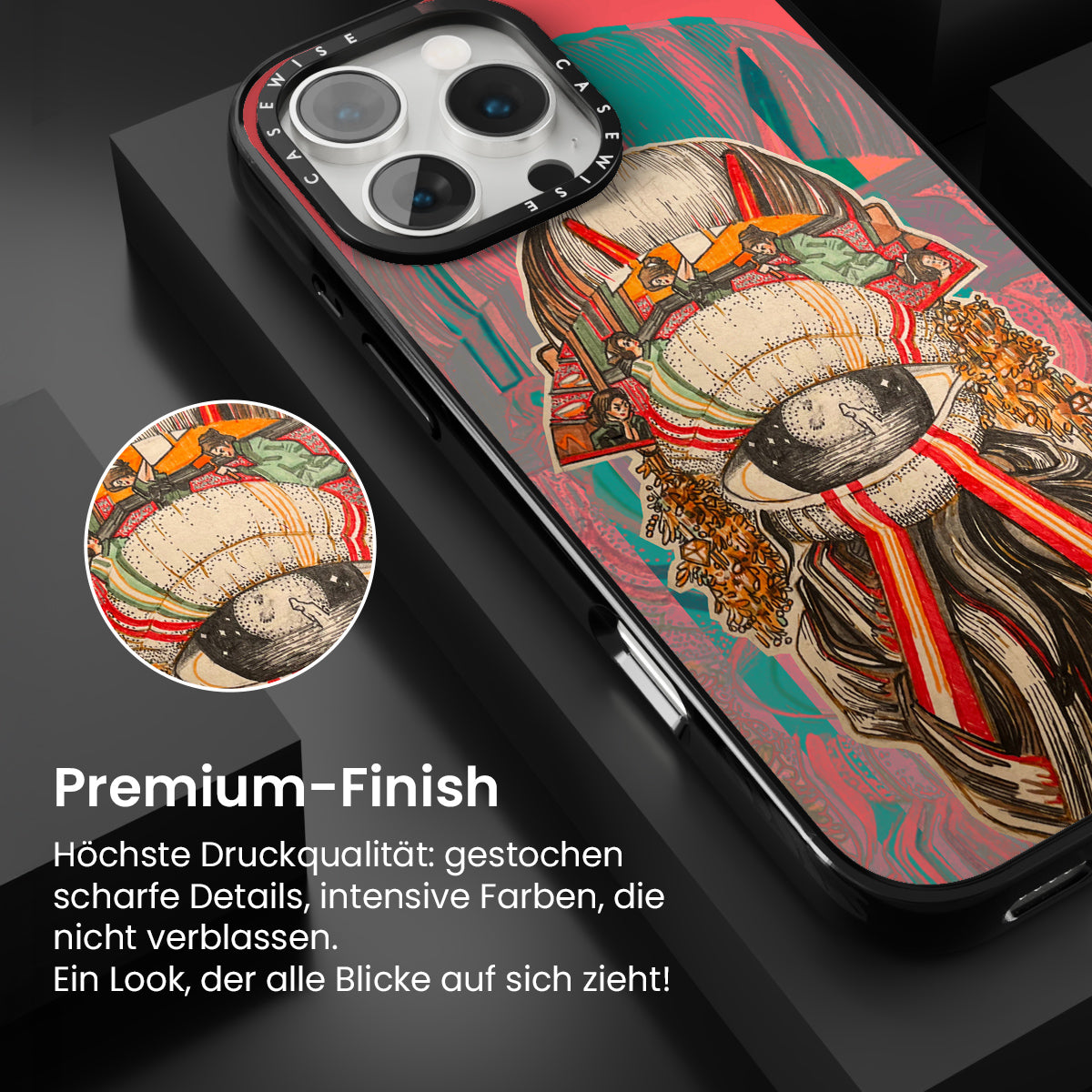 CASEWISE CASEWISE

Premium-Finish

Höchste Druckqualität: gestochen scharfe Details, intensive Farben, die nicht verblassen.
Ein Look, der alle Blicke auf sich zieht!