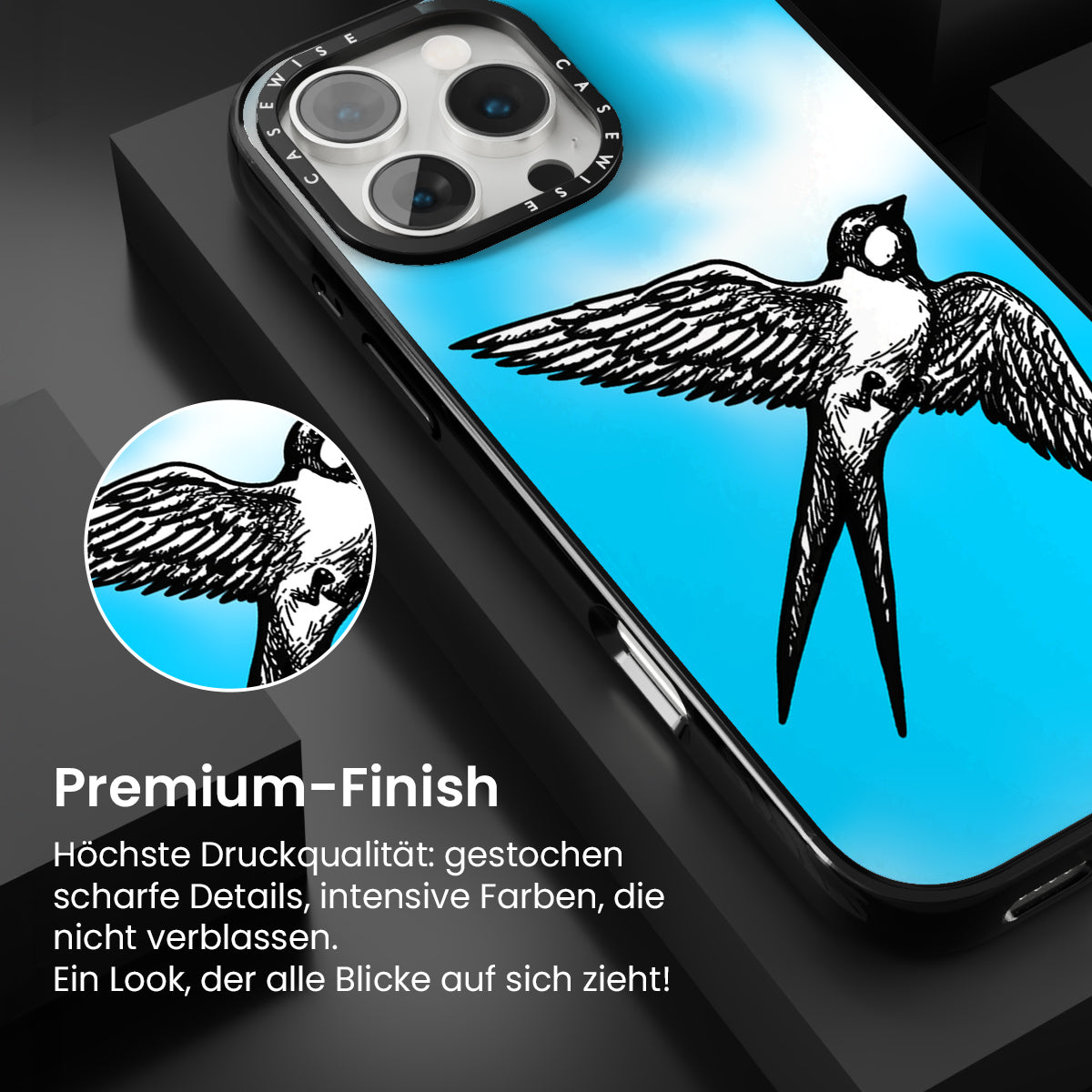 CASEWISE CASEWISE

Premium-Finish

Höchste Druckqualität: gestochen scharfe Details, intensive Farben, die nicht verblassen.
Ein Look, der alle Blicke auf sich zieht!