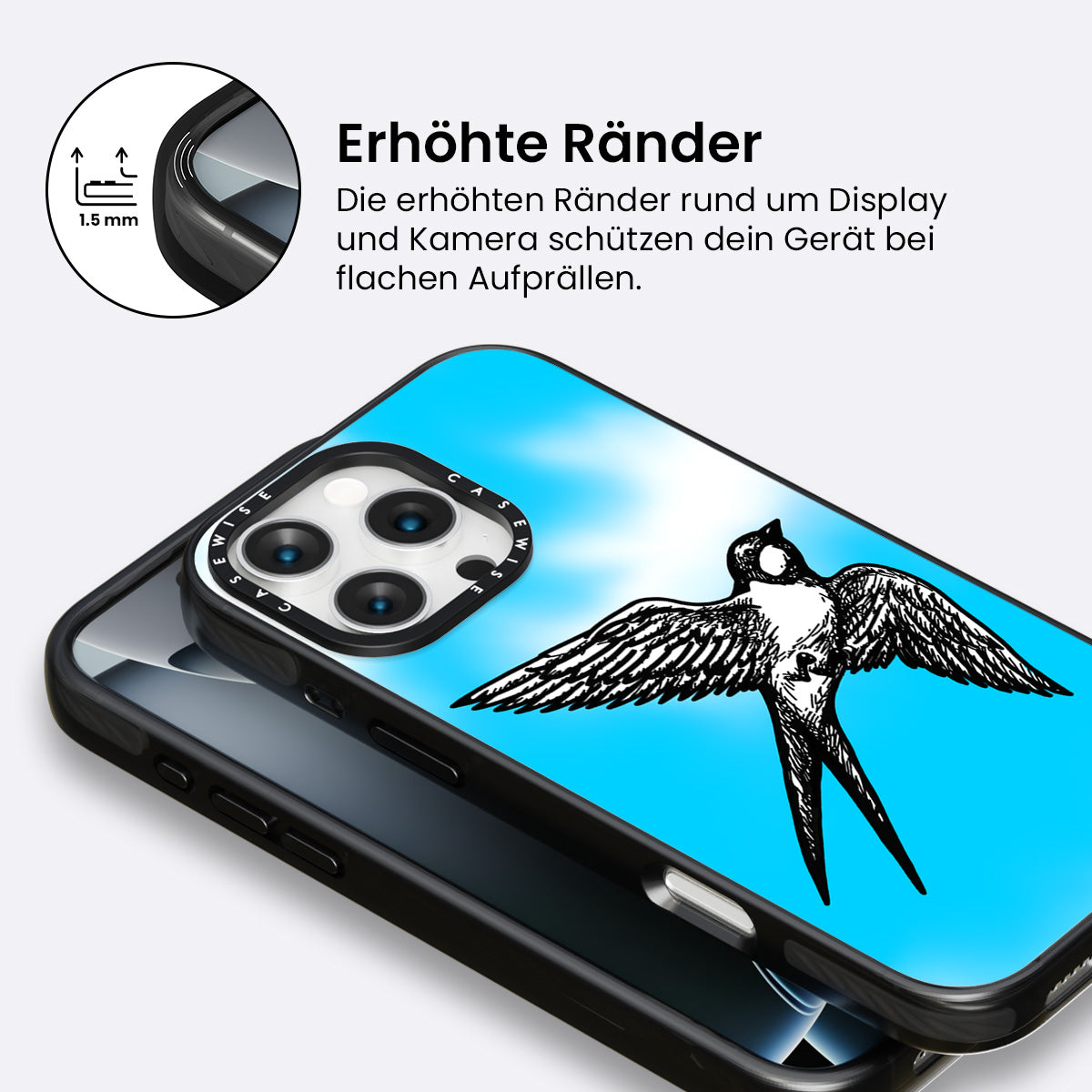 1.5 mm

Erhöhte Ränder

Die erhöhten Ränder rund um Display und Kamera schützen dein Gerät bei flachen Aufprällen.

CASEWISE

CASEWISE