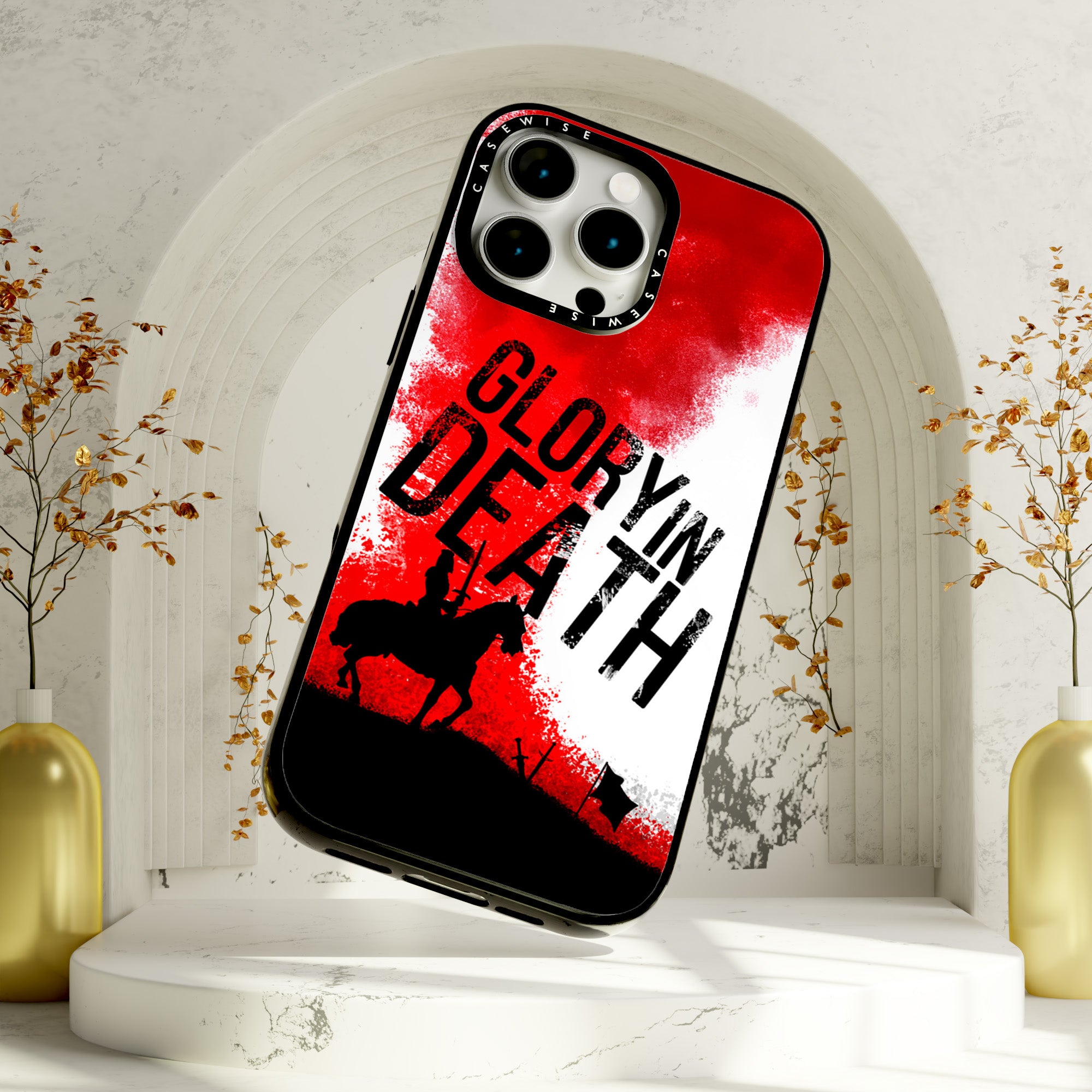 CASEWISE
CASEWISE

GLORY IN DEATH