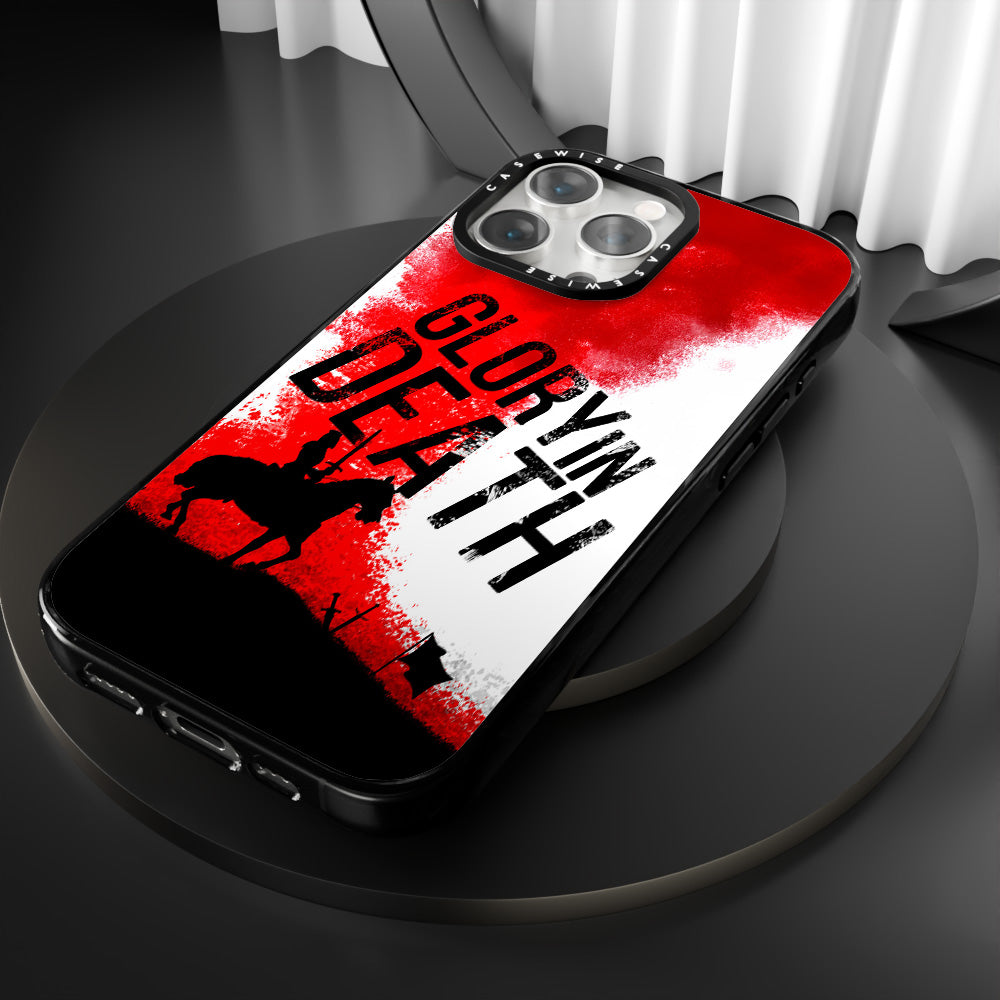 CASEWISE
CASEWISE
GLORY IN DEATH