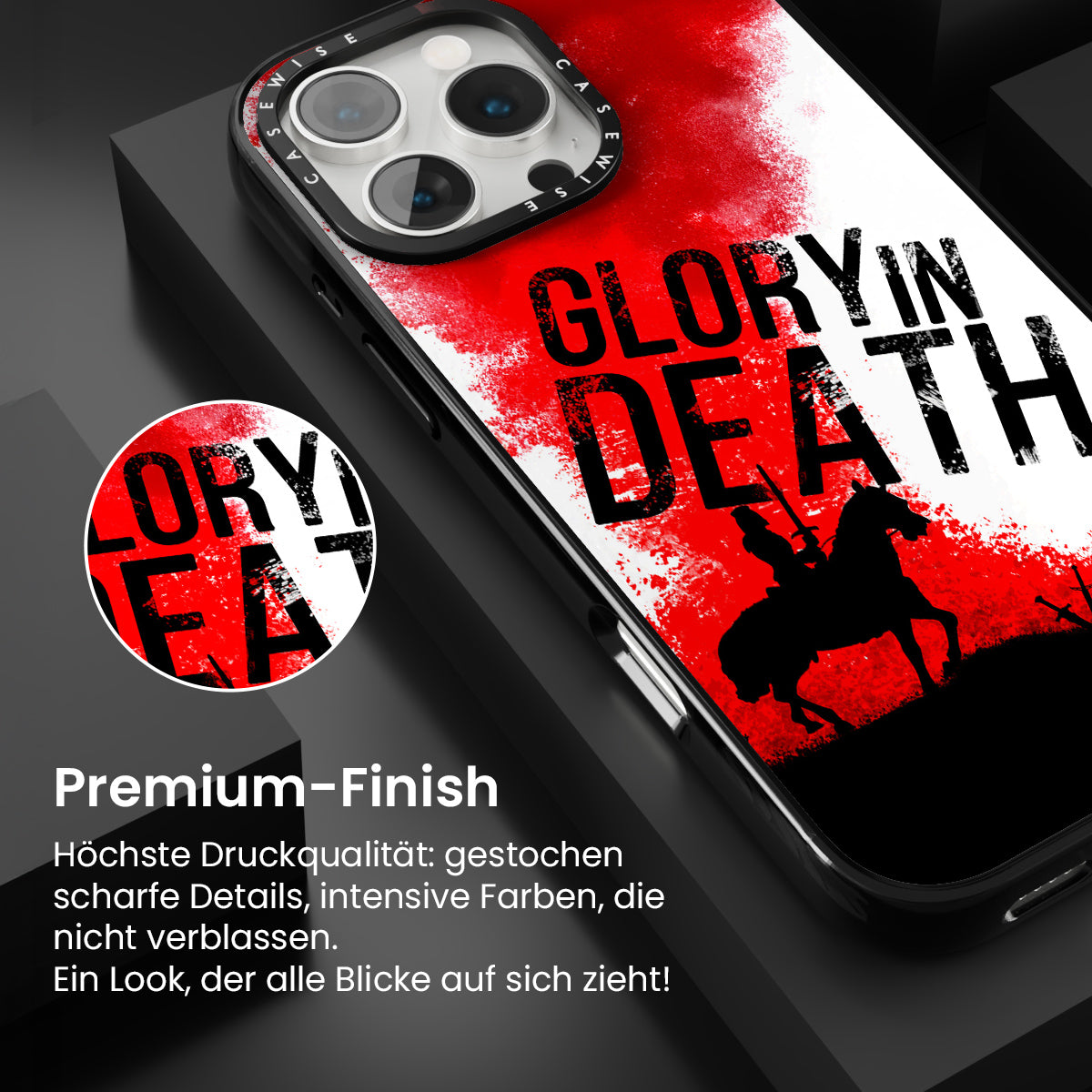 CASEWISE CASEWISE

GLORY IN DEATH

LORY I DEAT

Premium-Finish

Höchste Druckqualität: gestochen scharfe Details, intensive Farben, die nicht verblassen.
Ein Look, der alle Blicke auf sich zieht!