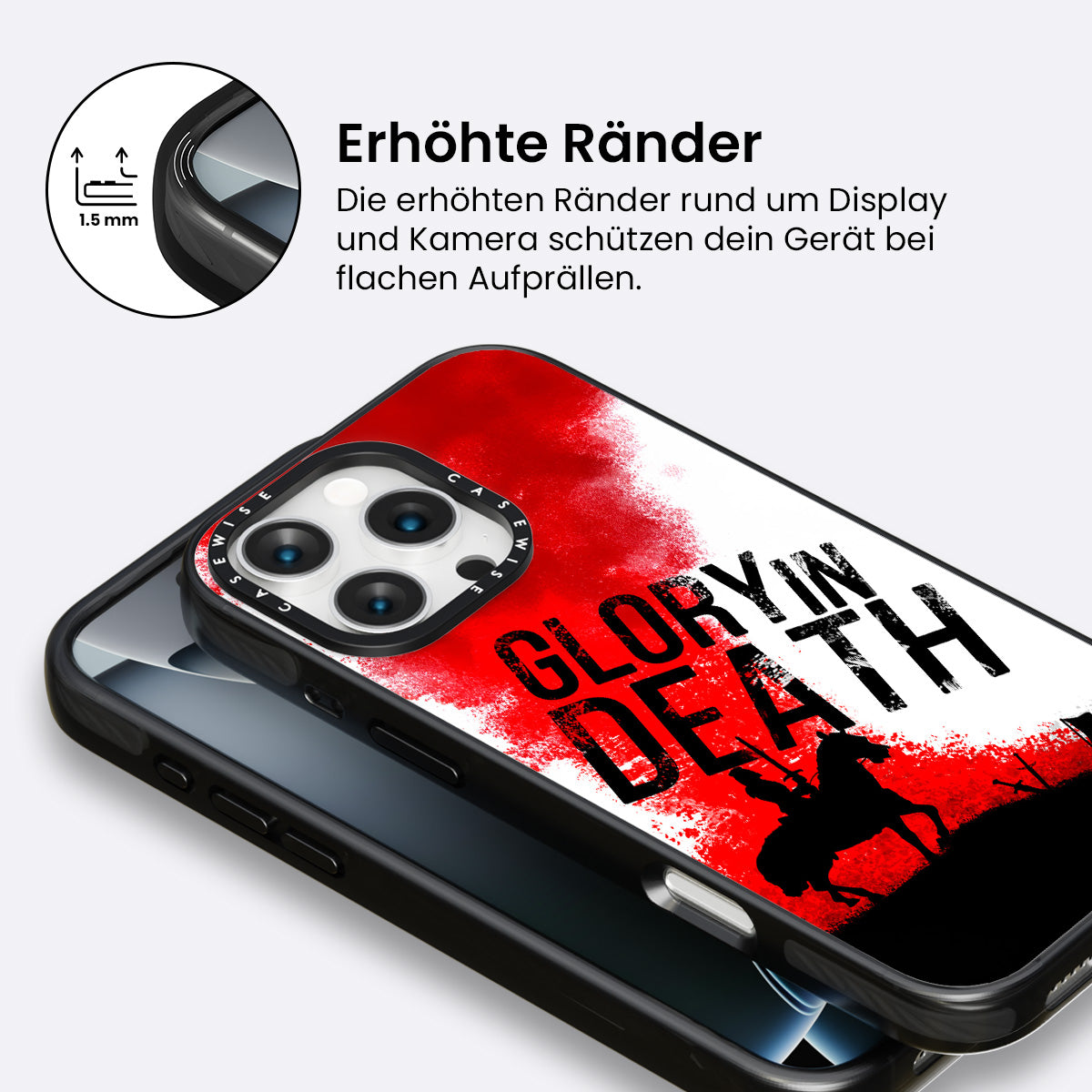 1.5 mm

Erhöhte Ränder

Die erhöhten Ränder rund um Display und Kamera schützen dein Gerät bei flachen Aufprällen.

CASEWISE CASEWISE

GLORY IN DEATH