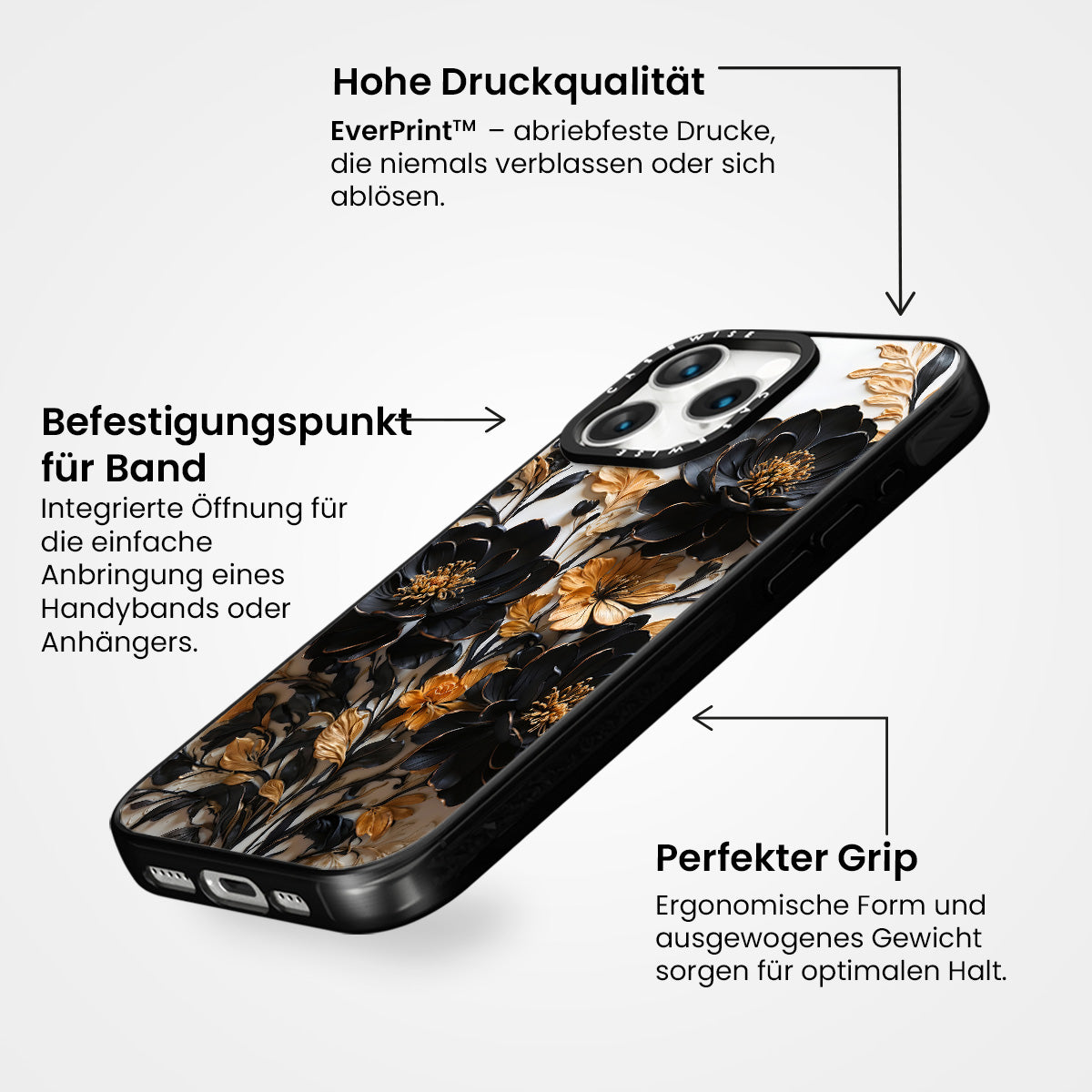 Hohe Druckqualität

EverPrint™ – abriebfeste Drucke, die niemals verblassen oder sich ablösen.

Befestigungspunkt für Band

Integrierte Öffnung für die einfache Anbringung eines Handybands oder Anhängers.

CASEWISE

CASEWISE

Perfekter Grip

Ergonomische Form und ausgewogenes Gewicht sorgen für optimalen Halt.