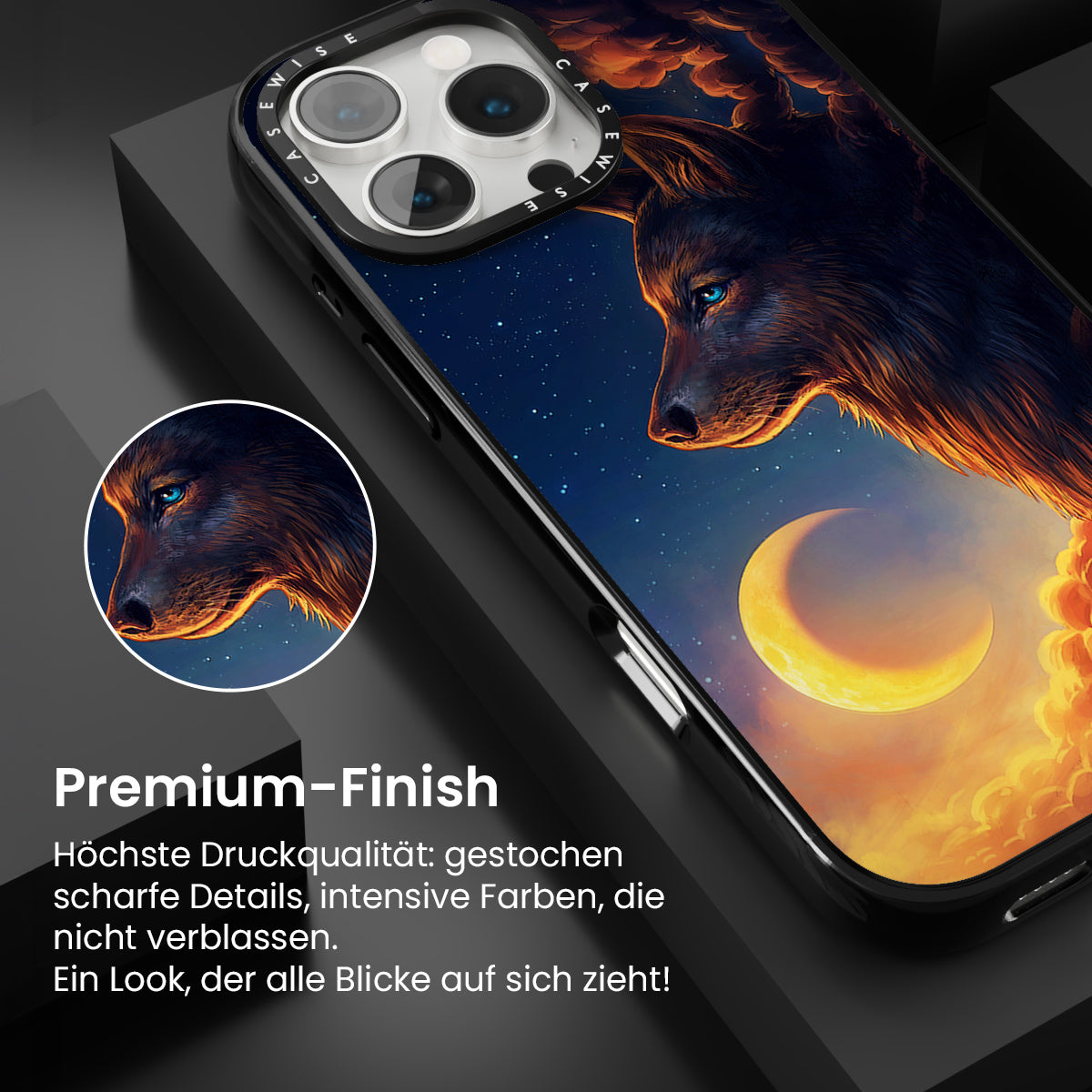 CASEWISE CASEWISE

Premium-Finish

Höchste Druckqualität: gestochen scharfe Details, intensive Farben, die nicht verblassen.
Ein Look, der alle Blicke auf sich zieht!