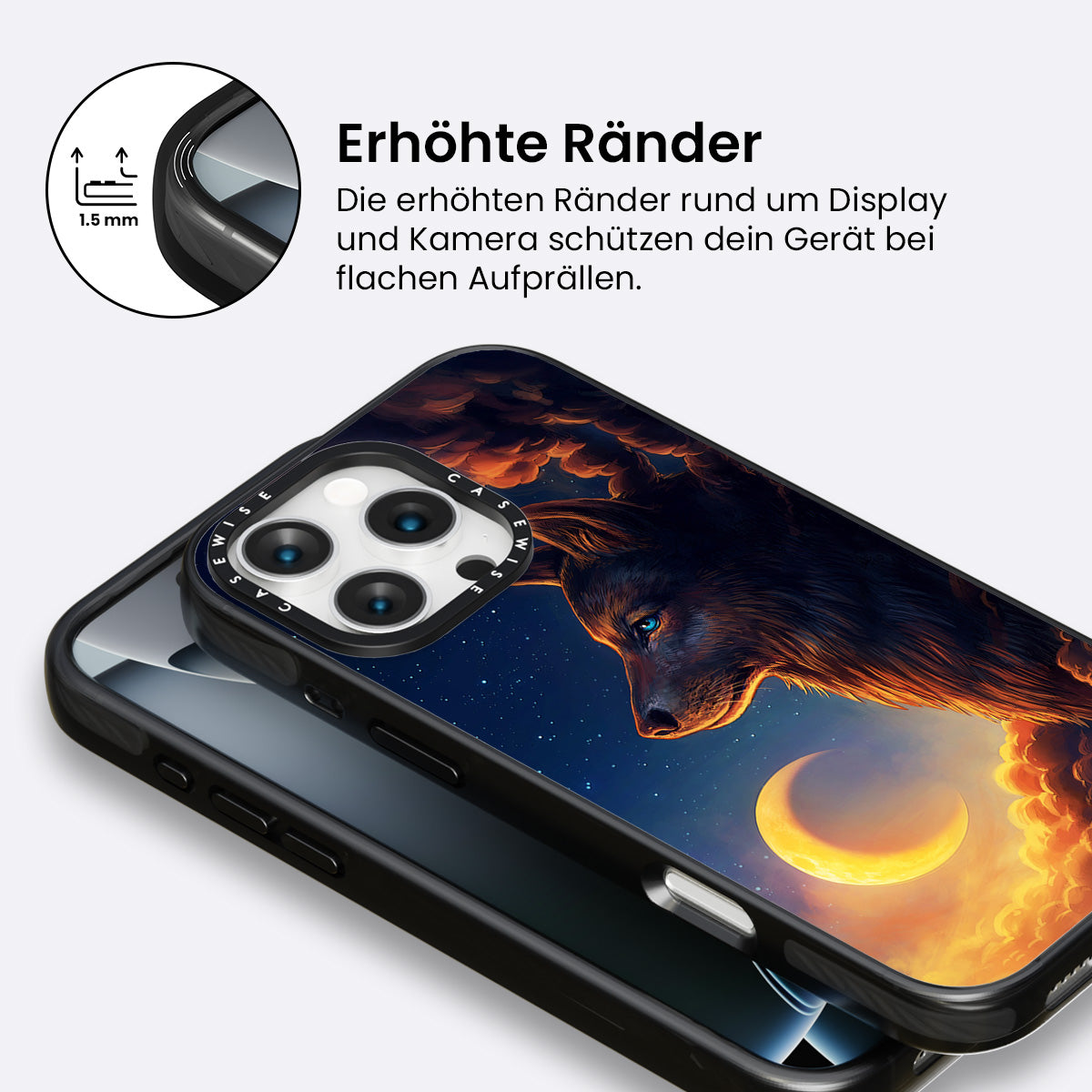 1.5 mm

Erhöhte Ränder

Die erhöhten Ränder rund um Display und Kamera schützen dein Gerät bei flachen Aufprällen.

CASEWISE CASEWISE