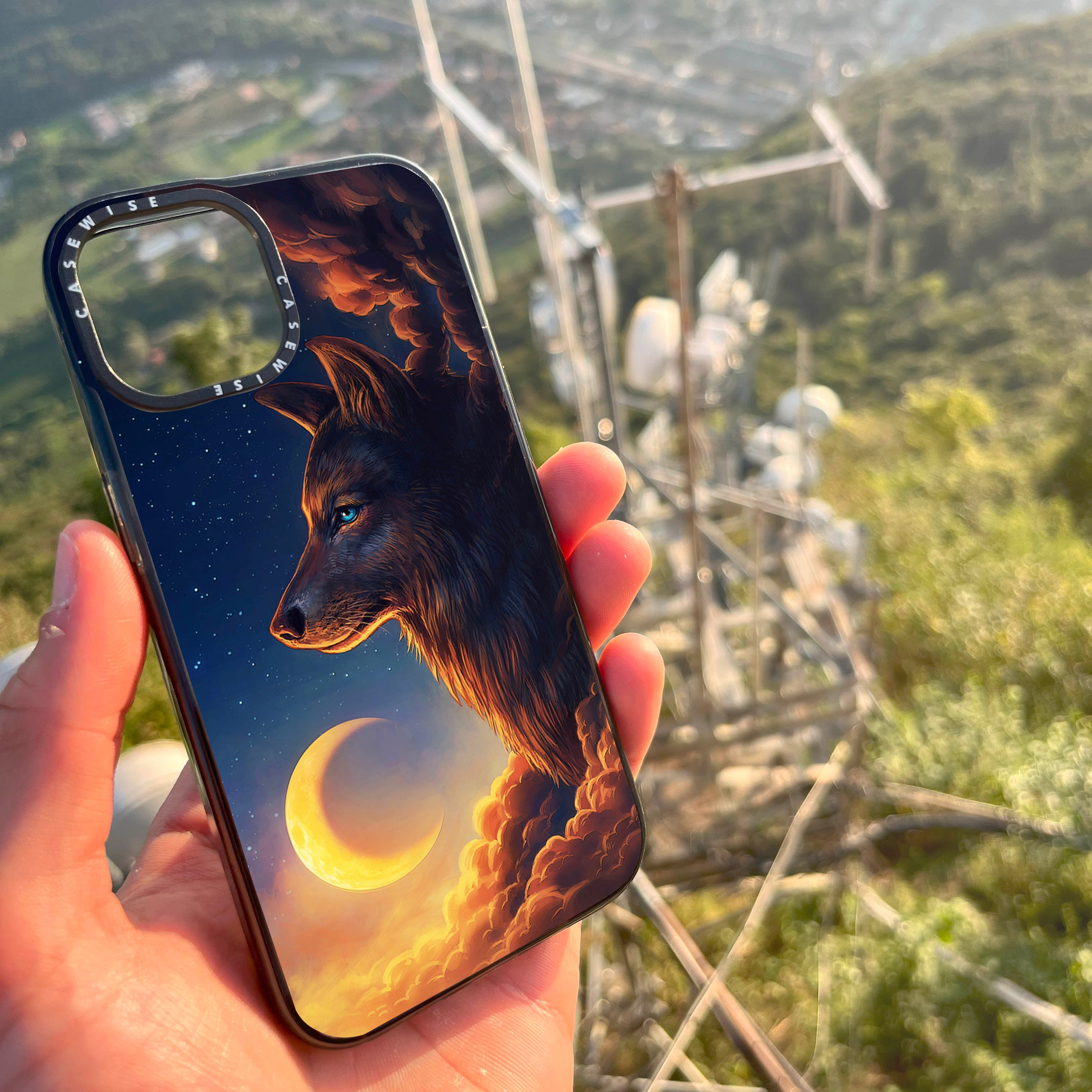 CASEWISE CASEWISE