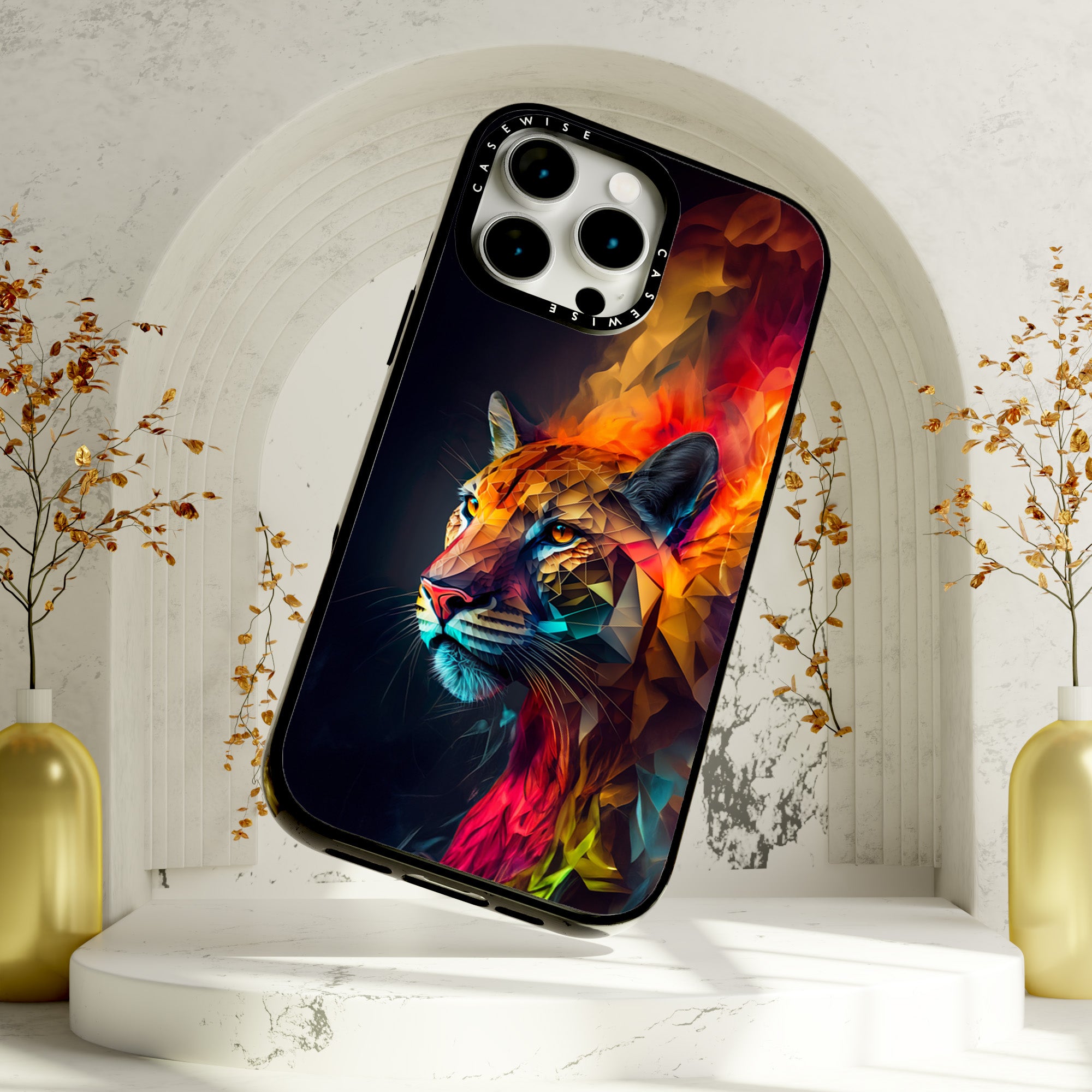 CASEWISE
CASEWISE