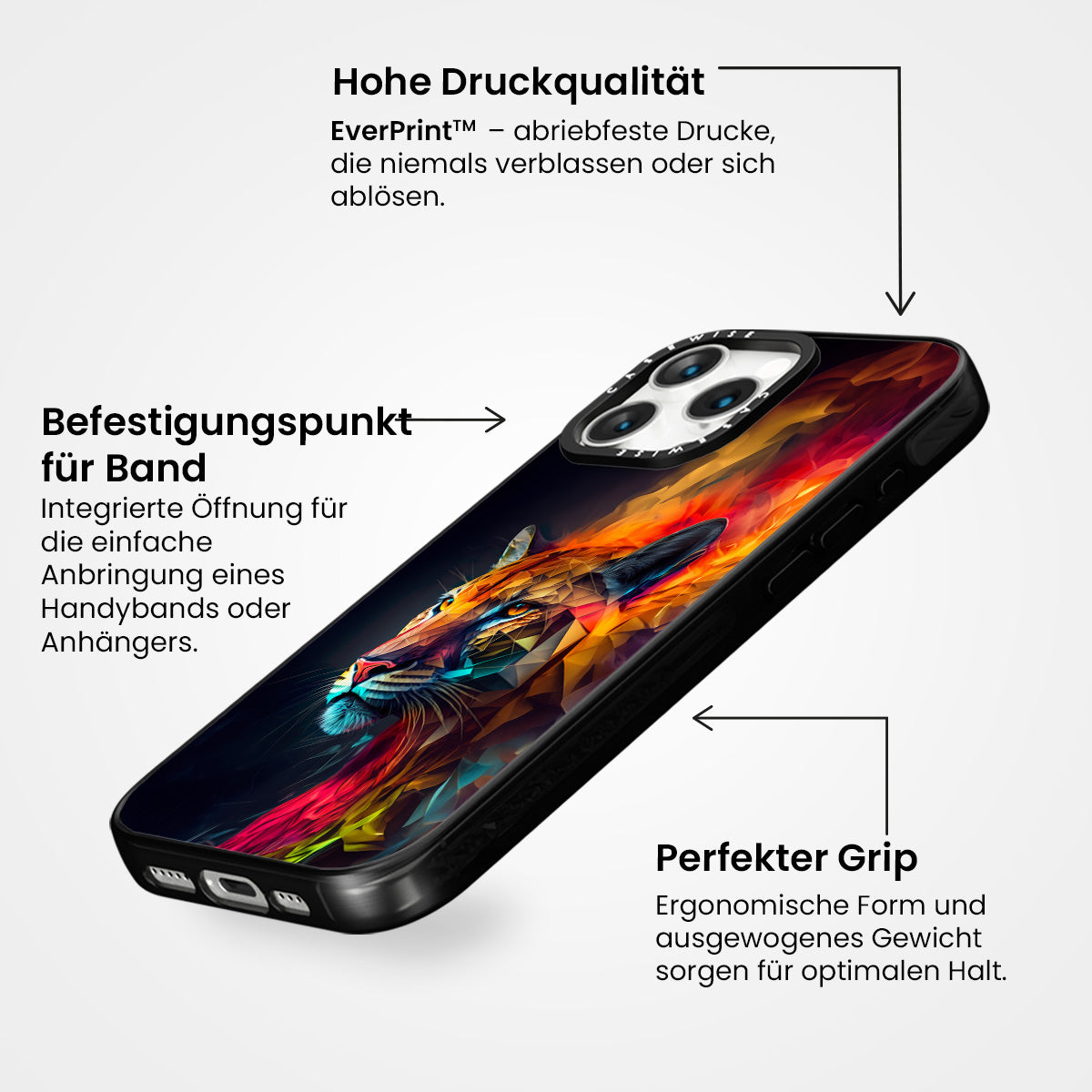 Hohe Druckqualität

EverPrint™ – abriebfeste Drucke, die niemals verblassen oder sich ablösen.

Befestigungspunkt für Band

Integrierte Öffnung für die einfache Anbringung eines Handybands oder Anhängers.

CASEWISE

CASEWISE

Perfekter Grip

Ergonomische Form und ausgewogenes Gewicht sorgen für optimalen Halt.