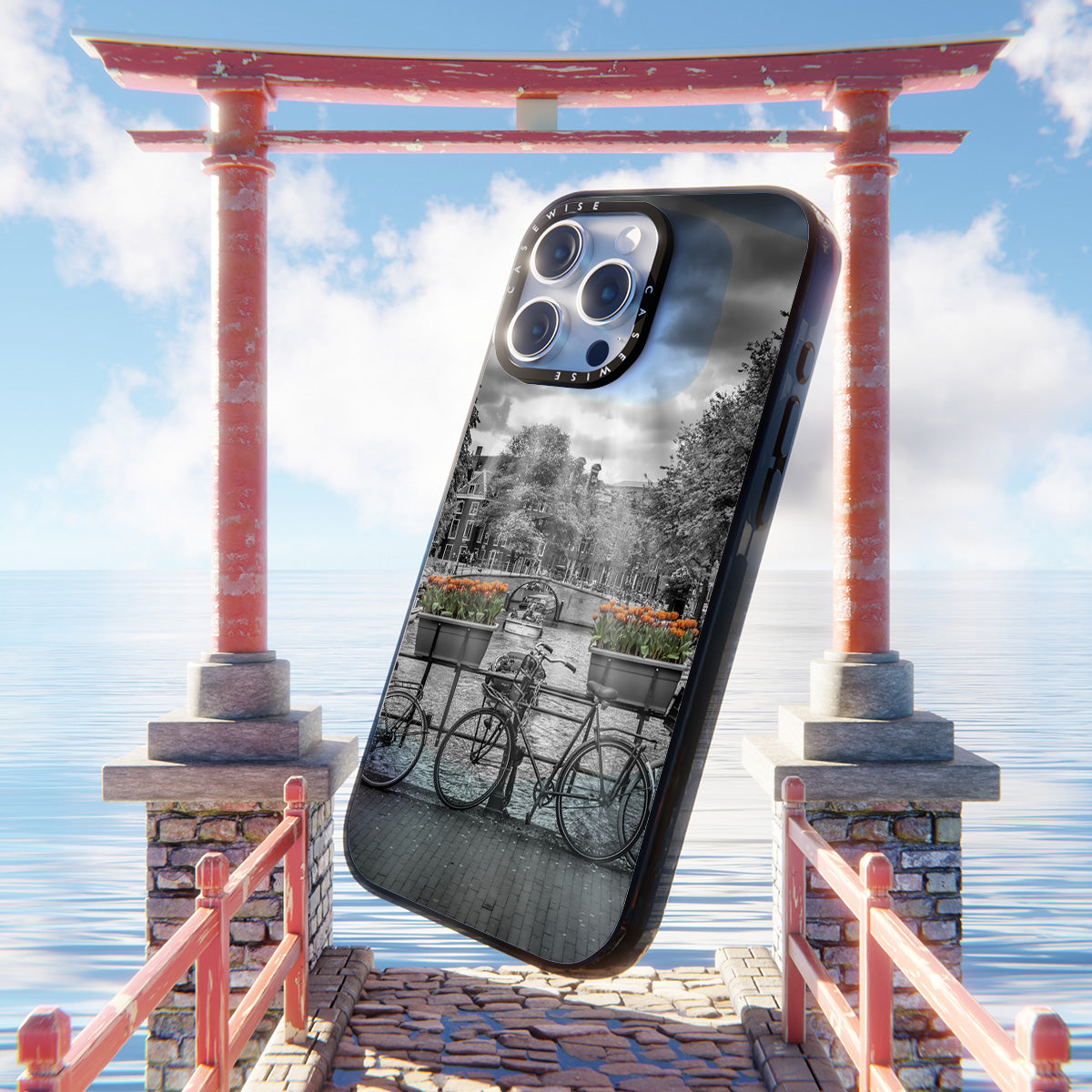 CASEWISE CASEWISE