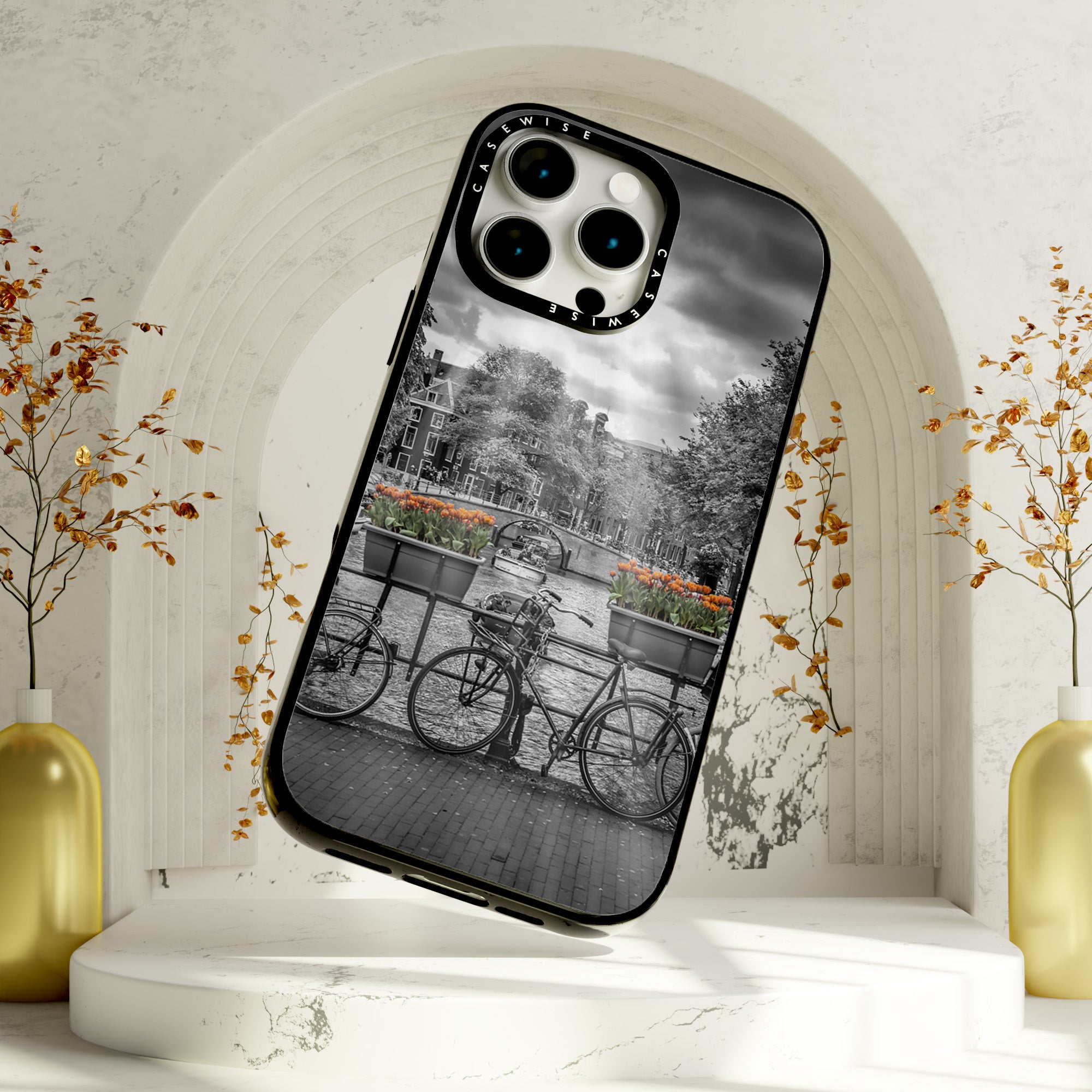 CASEWISE
CASEWISE