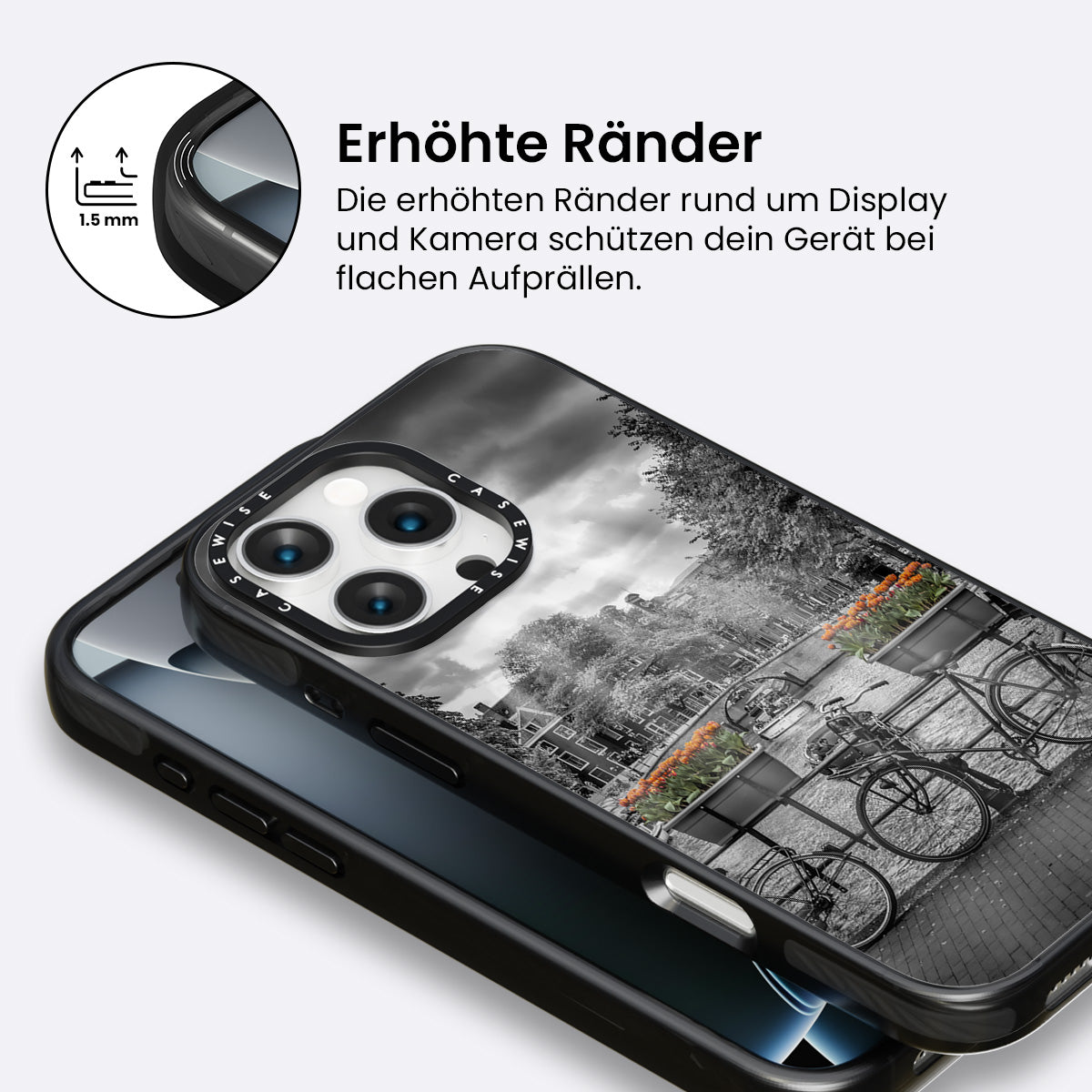 1.5 mm

Erhöhte Ränder

Die erhöhten Ränder rund um Display und Kamera schützen dein Gerät bei flachen Aufprällen.

CASEWISE CASEWISE