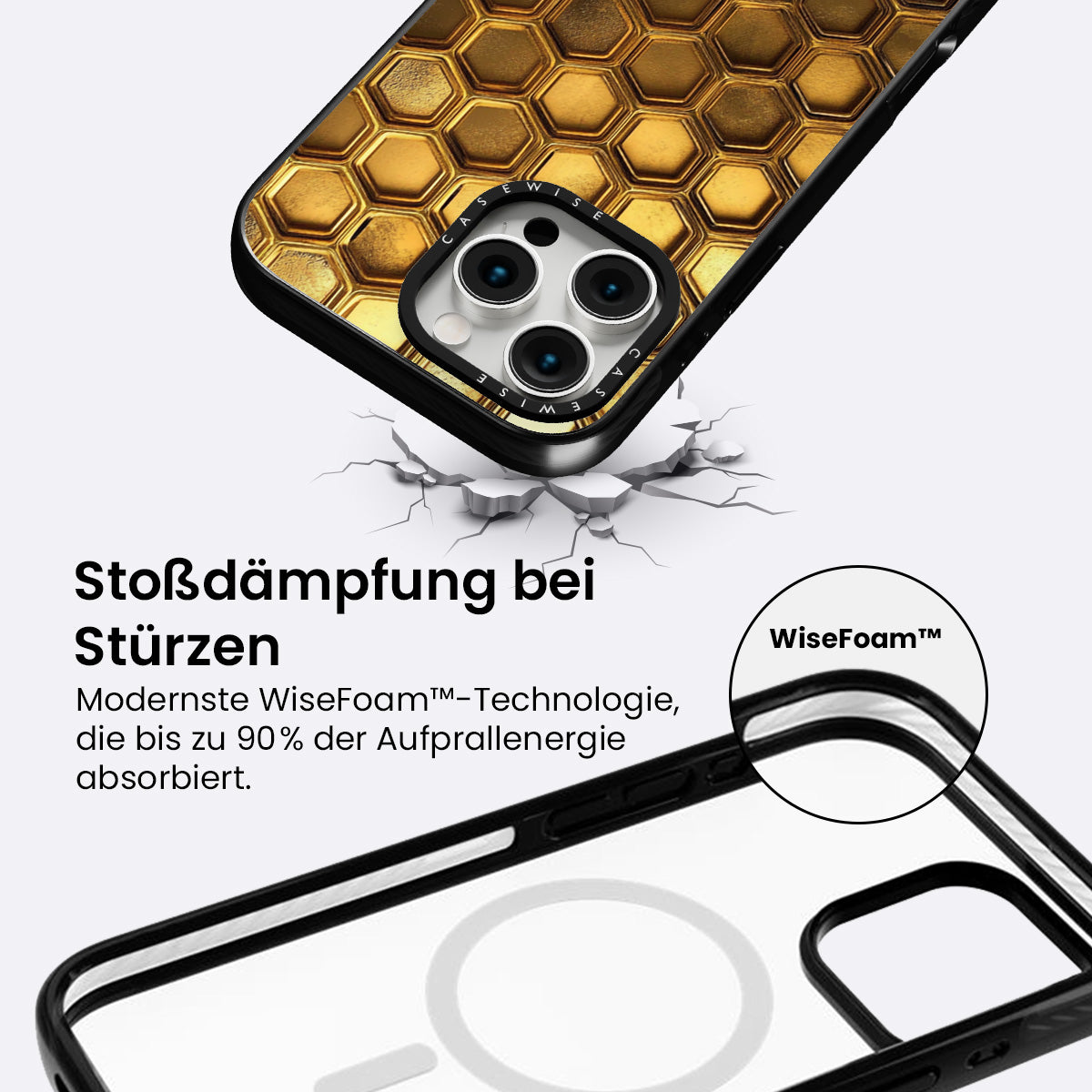 CASEWISE

CASEWISE

Stoßdämpfung bei Stürzen

Modernste WiseFoam™-Technologie, die bis zu 90% der Aufprallenergie absorbiert.

WiseFoam™