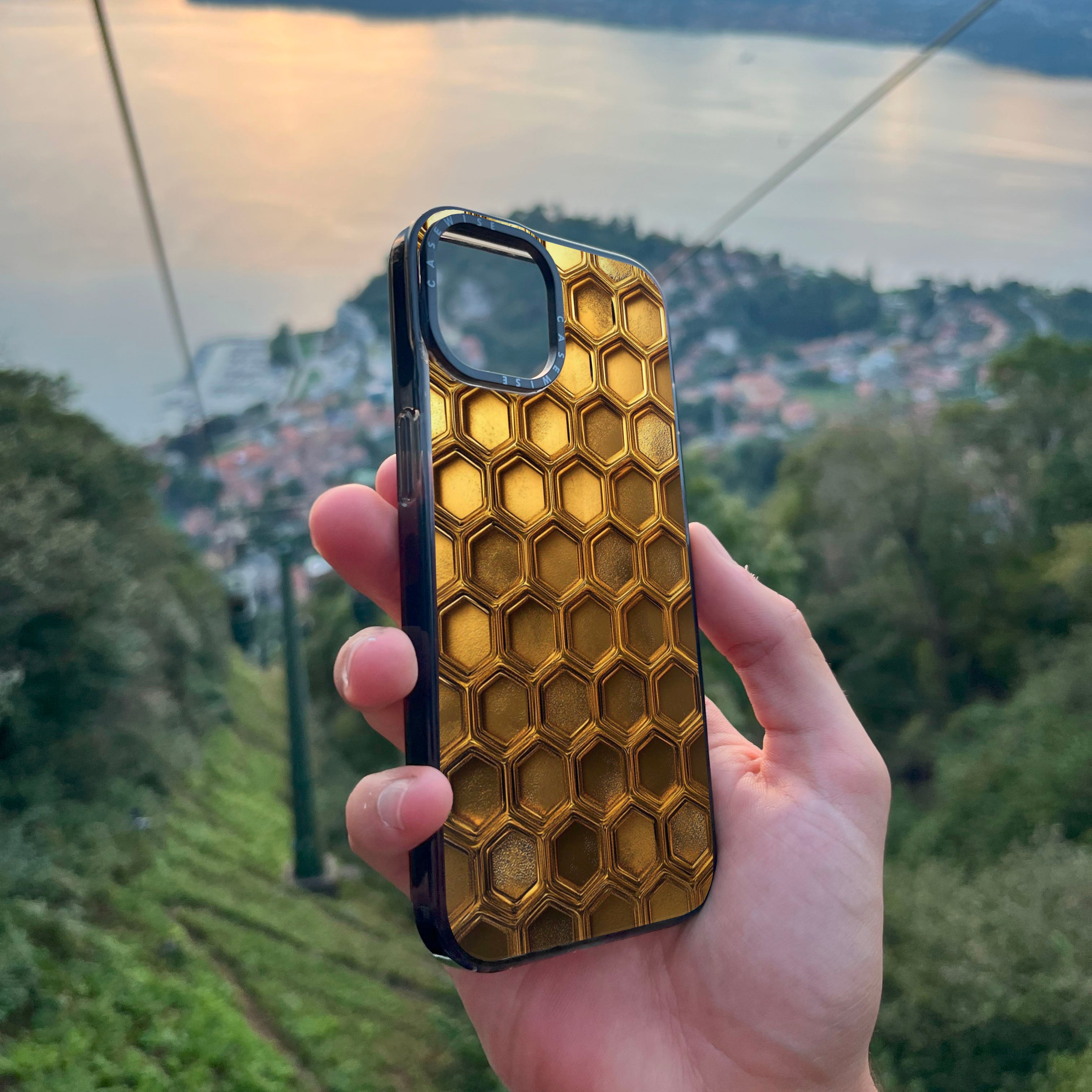 CASEWISE CASEWISE