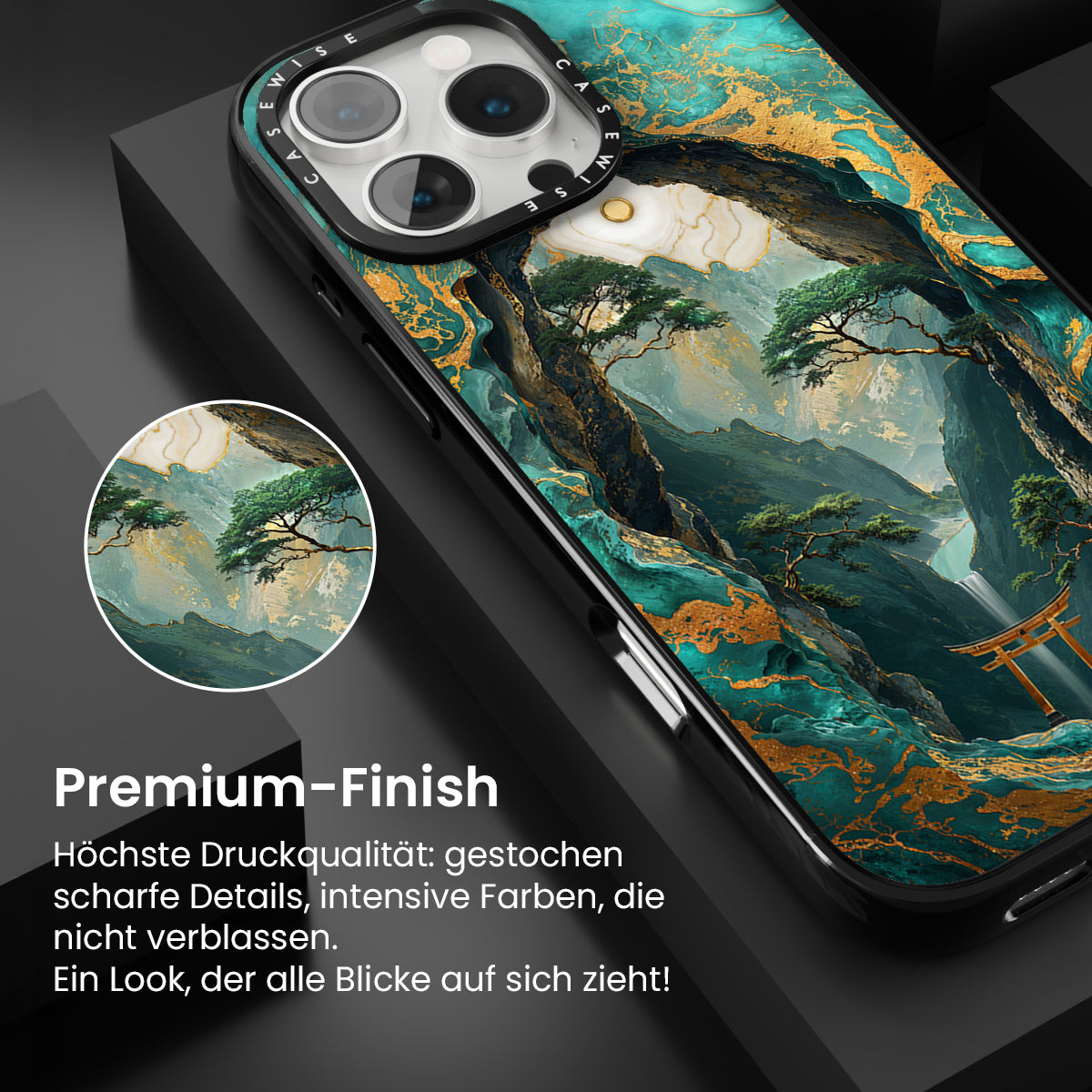 CASEWISE CASEWISE

Premium-Finish

Höchste Druckqualität: gestochen scharfe Details, intensive Farben, die nicht verblassen.
Ein Look, der alle Blicke auf sich zieht!