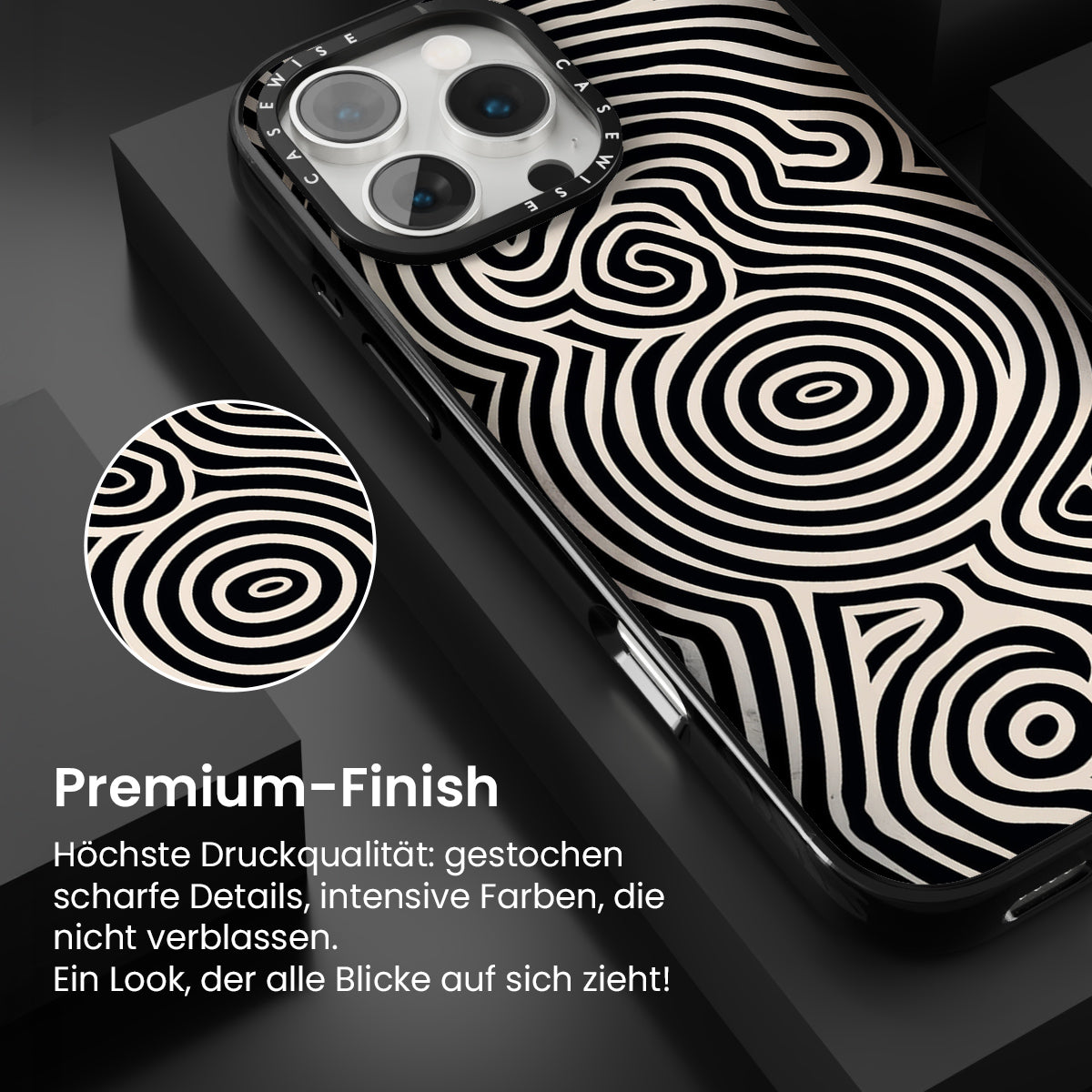 CASEWISE CASEWISE

Premium-Finish

Höchste Druckqualität: gestochen scharfe Details, intensive Farben, die nicht verblassen.
Ein Look, der alle Blicke auf sich zieht!