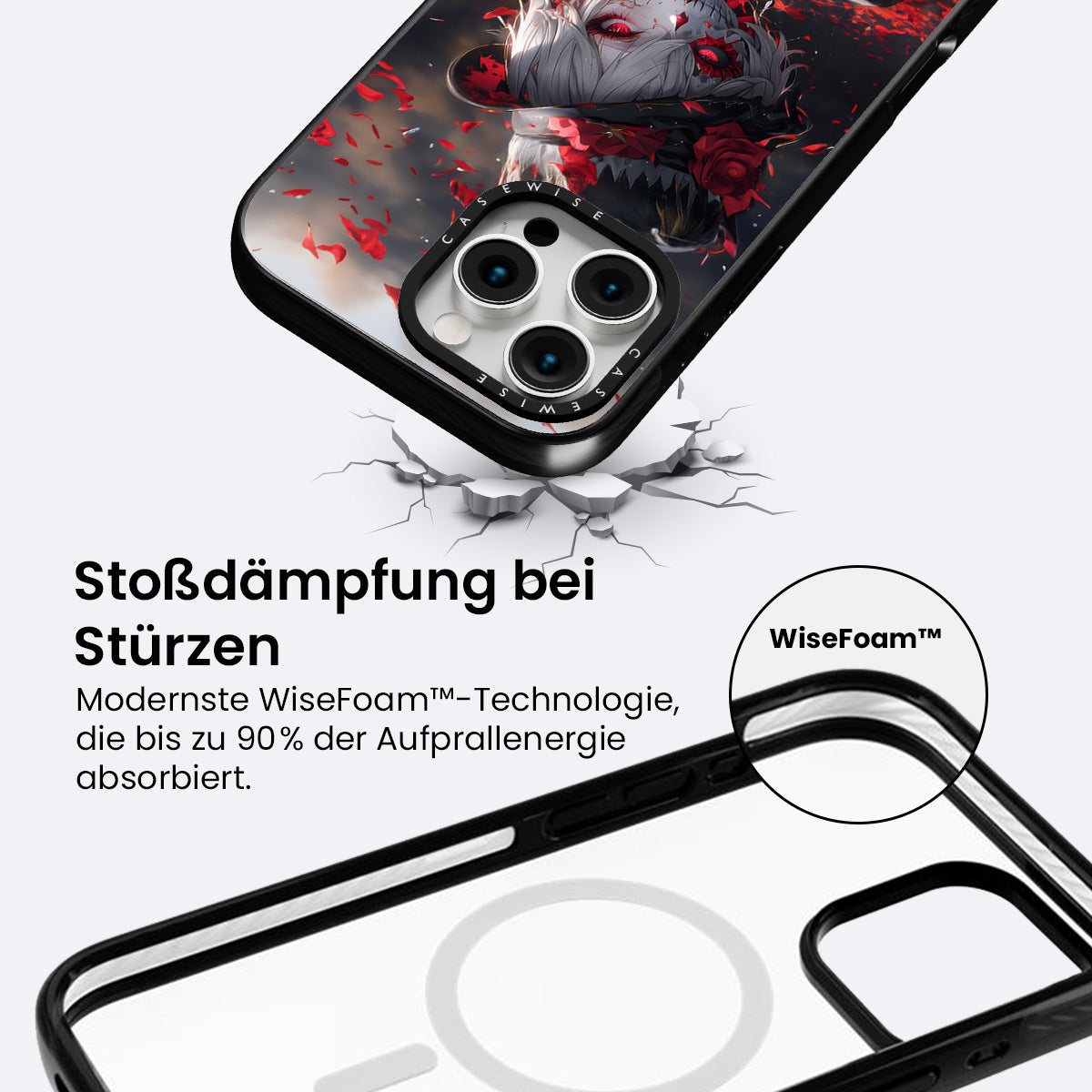 CASEWISE

CASEWISE

Stoßdämpfung bei Stürzen

Modernste WiseFoam™-Technologie, die bis zu 90% der Aufprallenergie absorbiert.

WiseFoam™