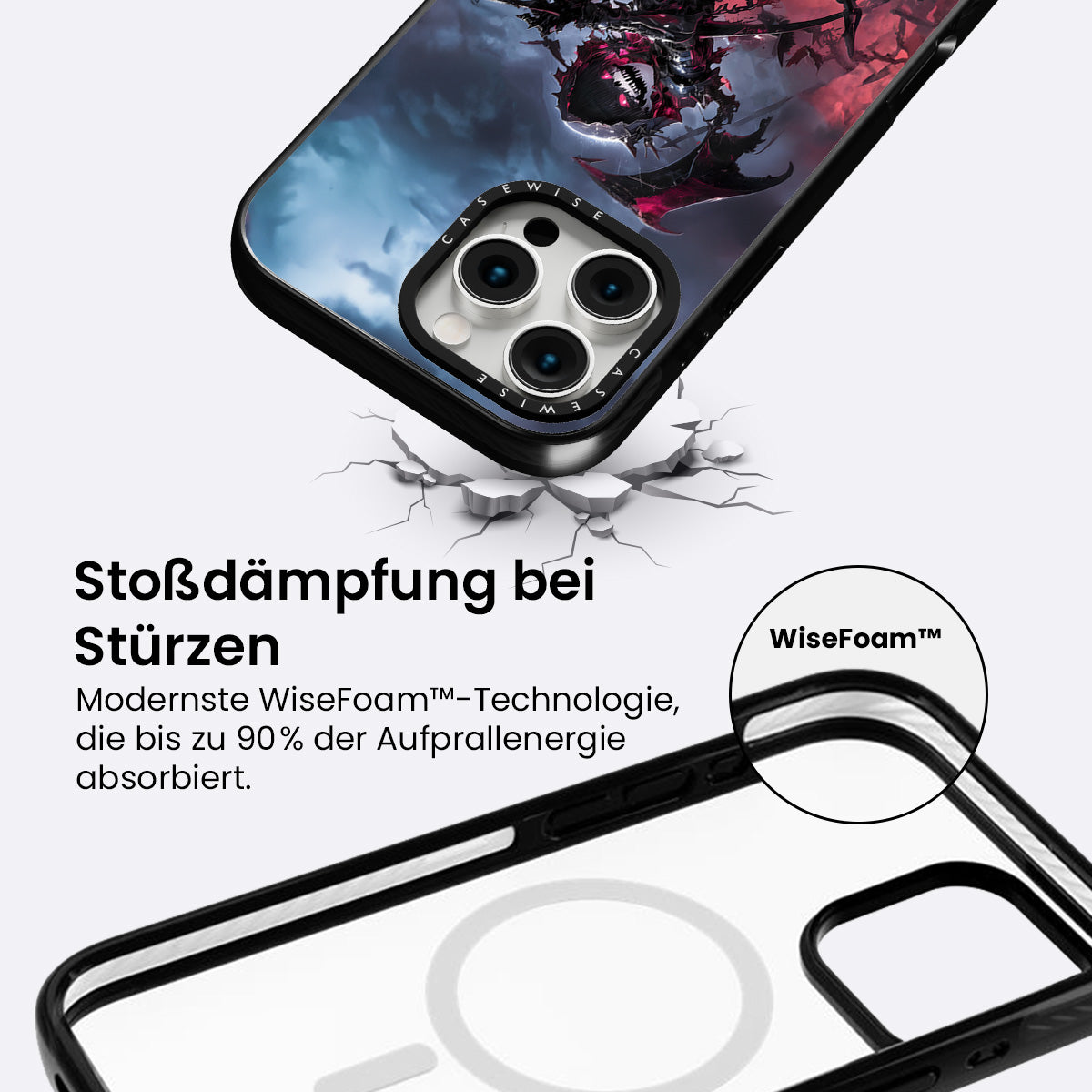 CASEWISE

CASEWISE

Stoßdämpfung bei Stürzen

Modernste WiseFoam™-Technologie, die bis zu 90% der Aufprallenergie absorbiert.

WiseFoam™