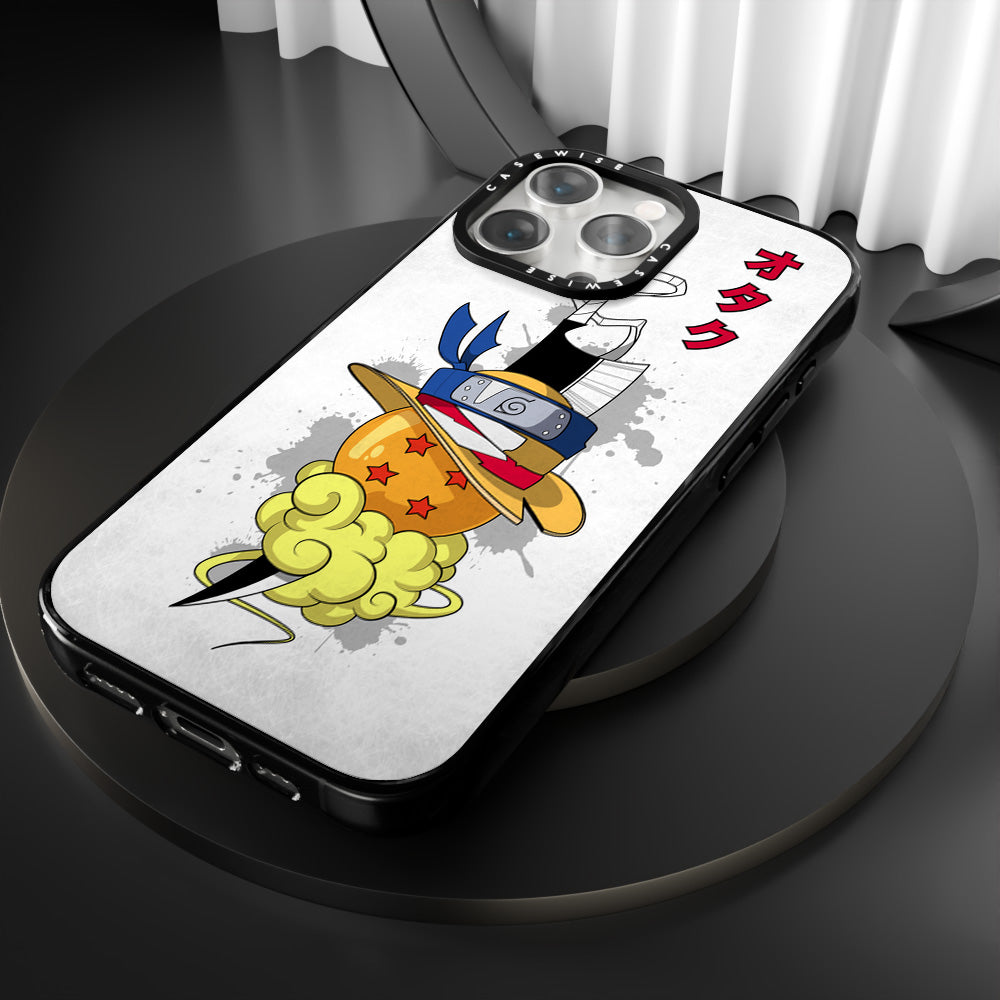 CASEWISE CASEWISE

オタク