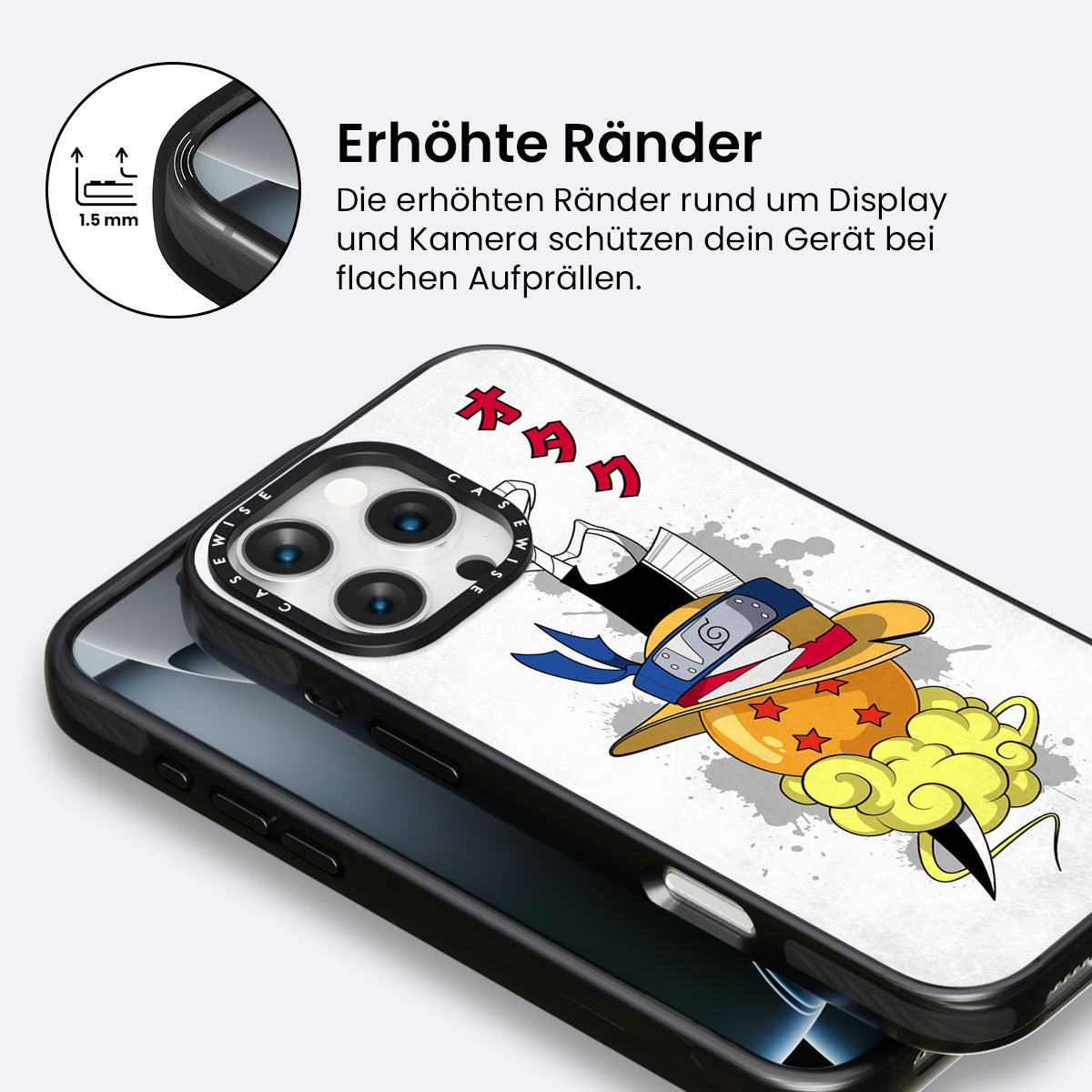 1.5 mm

Erhöhte Ränder

Die erhöhten Ränder rund um Display und Kamera schützen dein Gerät bei flachen Aufprällen.

オタク

CASEWISE CASEWISE